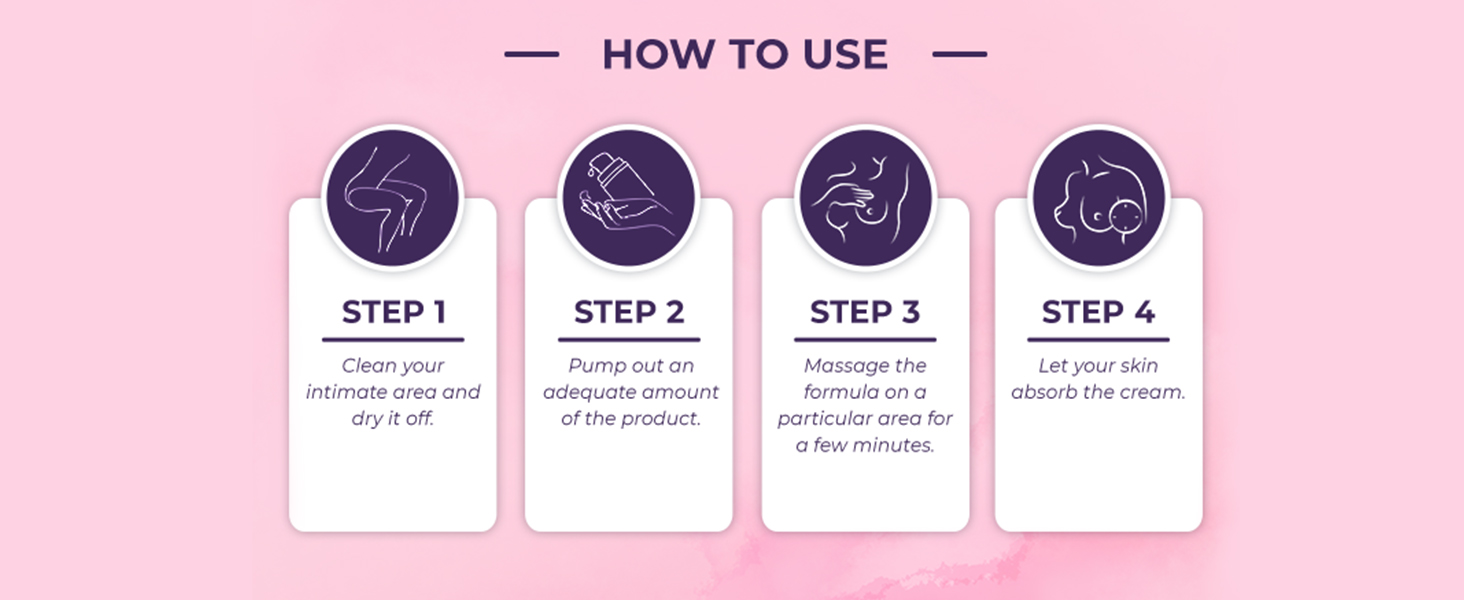 HOW TO USE

STEP 1

Clean your intimate area and dry it off.

STEP 2

Pump out an adequate amount of the product.

STEP 3

Massage the formula on a particular area for a few minutes.

STEP 4

Let your skin absorb the cream.