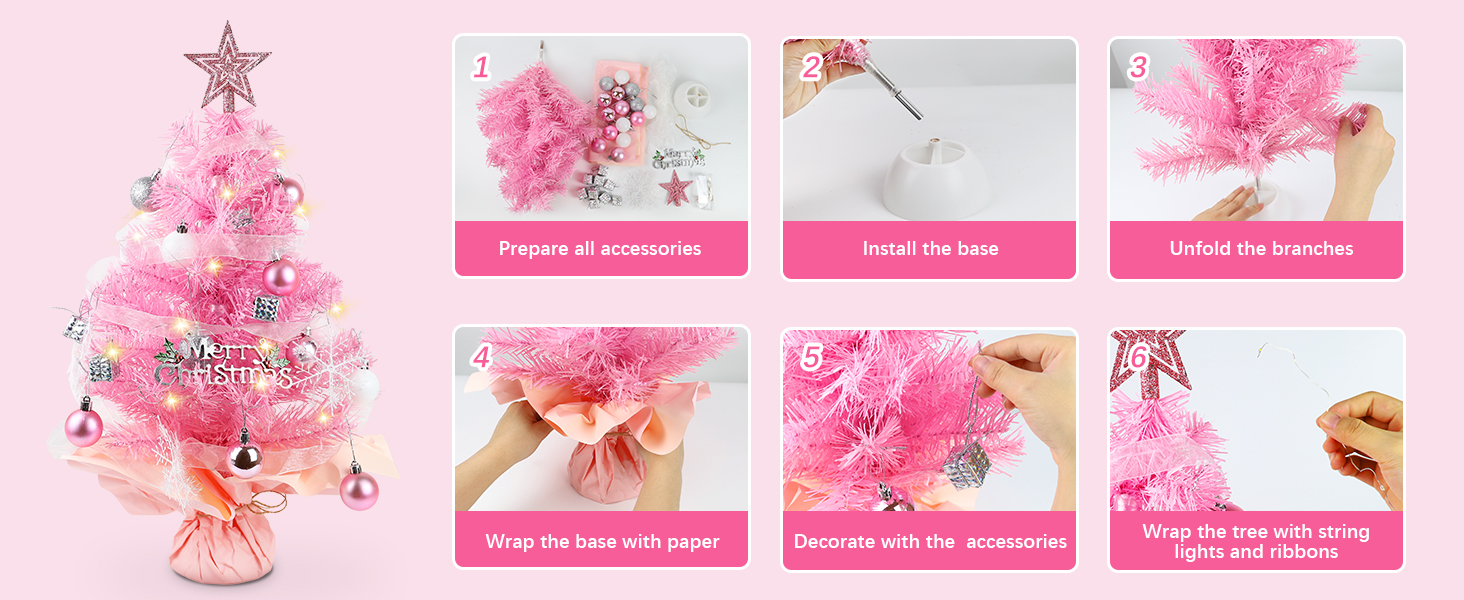 Merry Christmas

1
Merry Christmas
Prepare all accessories

2
Install the base

3
Unfold the branches

4
Wrap the base with paper

5
Decorate with the  accessories

6
Wrap the tree with string lights and ribbons