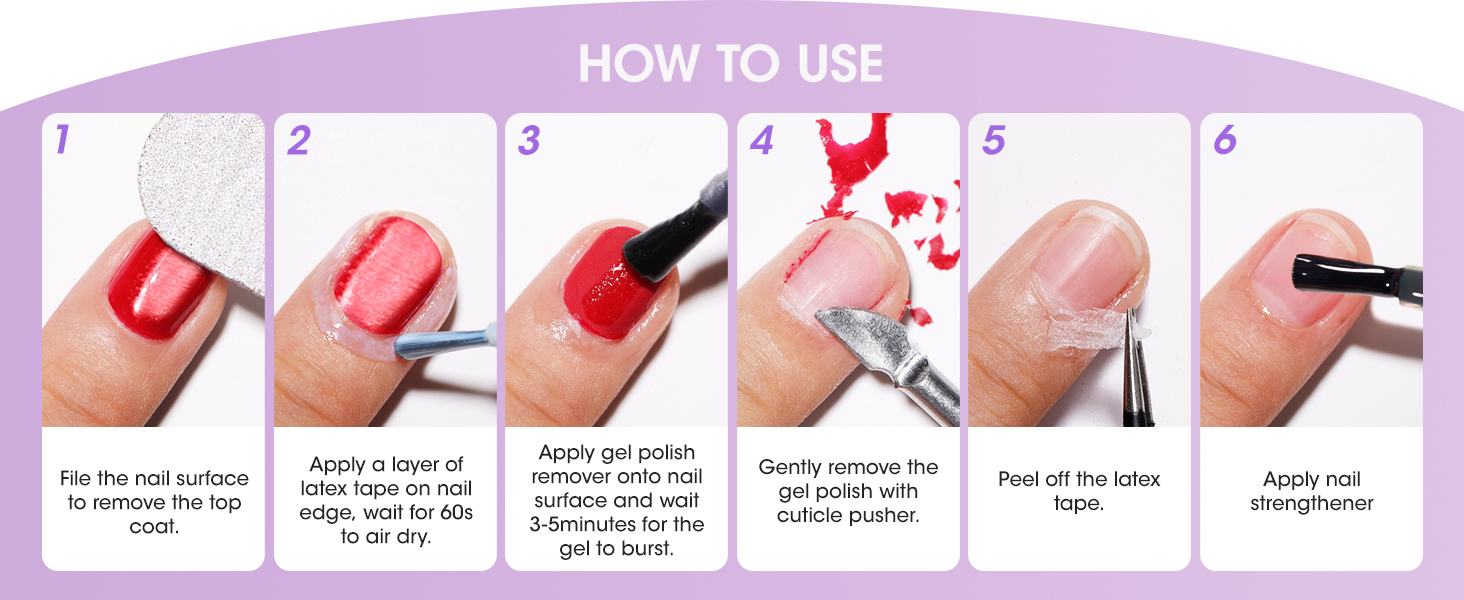 HOW TO USE

1

File the nail surface to remove the top coat.

2

Apply a layer of latex tape on nail edge, wait for 60s to air dry.

3

Apply gel polish remover onto nail surface and wait 3-5minutes for the gel to burst.

4

Gently remove the gel polish with cuticle pusher.

5

Peel off the latex tape.

6

Apply nail strengthener