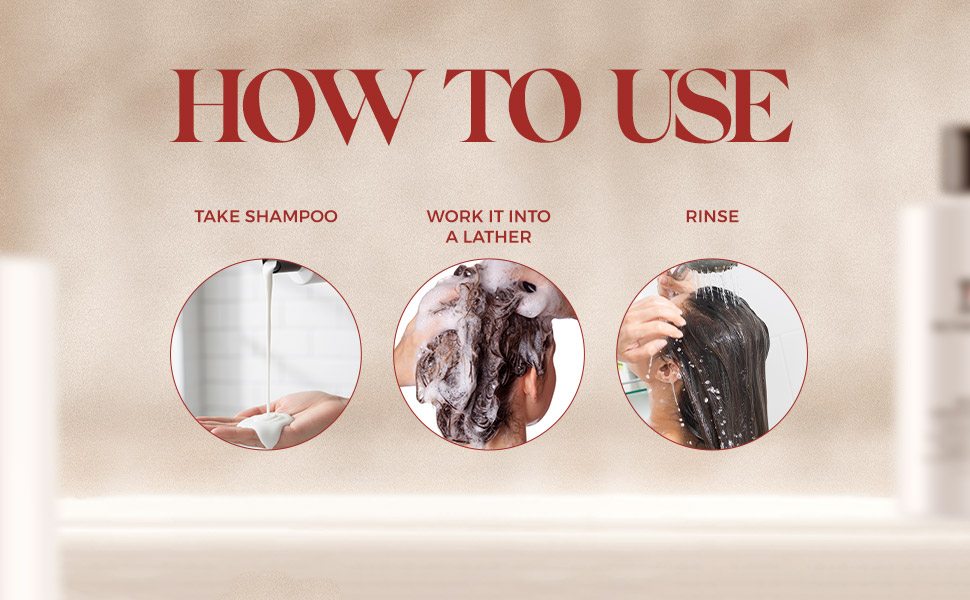 HOW TO USE

TAKE SHAMPOO

WORK IT INTO A LATHER

RINSE