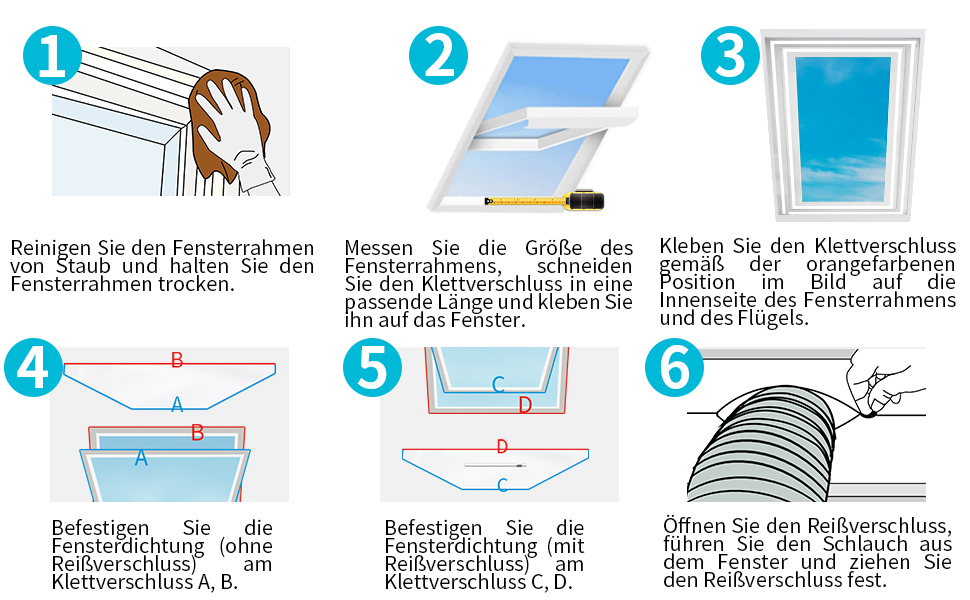 1

Reinigen Sie den Fensterrahmen von Staub und halten Sie den Fensterrahmen trocken.

2

Messen Sie die Größe des Fensterrahmens, schneiden Sie den Klettverschluss in eine passende Länge und kleben Sie ihn auf das Fenster.

3

Kleben Sie den Klettverschluss gemäß der orangefarbenen Position im Bild auf die Innenseite des Fensterrahmens und des Flügels.

4

B
A
B
A

Befestigen Sie die Fensterdichtung (ohne Reißverschluss) am Klettverschluss A, B.

5

C
D
D
C

Befestigen Sie die Fensterdichtung (mit Reißverschluss) am Klettverschluss C, D.

6

Öffnen Sie den Reißverschluss, führen Sie den Schlauch aus dem Fenster und ziehen Sie den Reißverschluss fest.