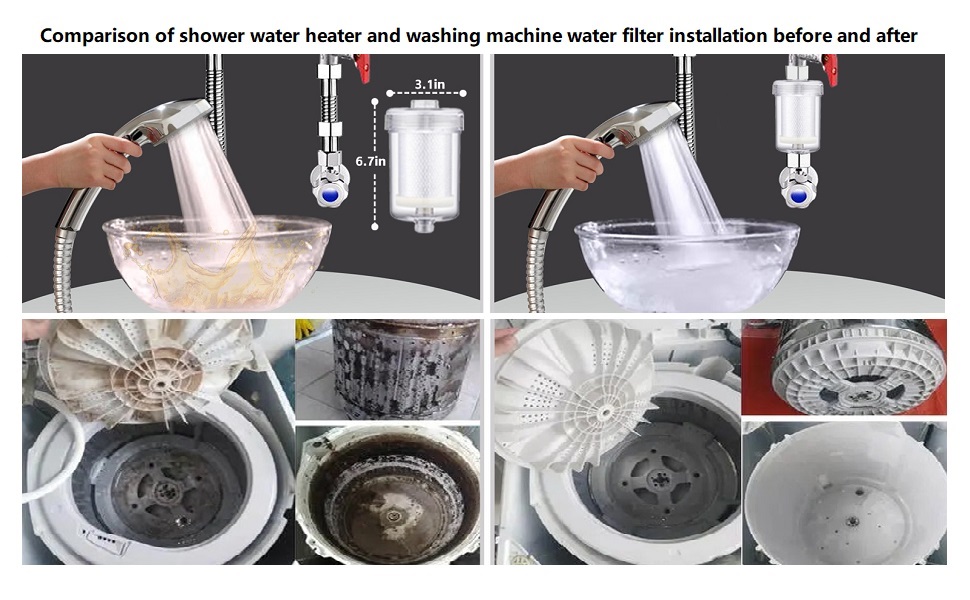 Comparison of shower water heater and washing machine water filter installation before and after

3.1in

6.7in