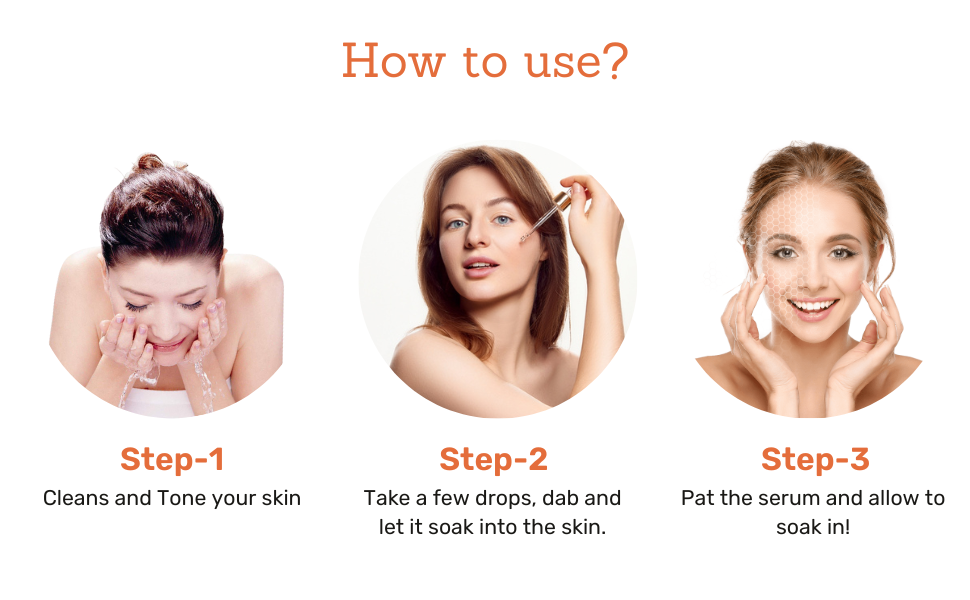 How to use?

Step-1
Cleans and Tone your skin

Step-2
Take a few drops, dab and let it soak into the skin.

Step-3
Pat the serum and allow to soak in!