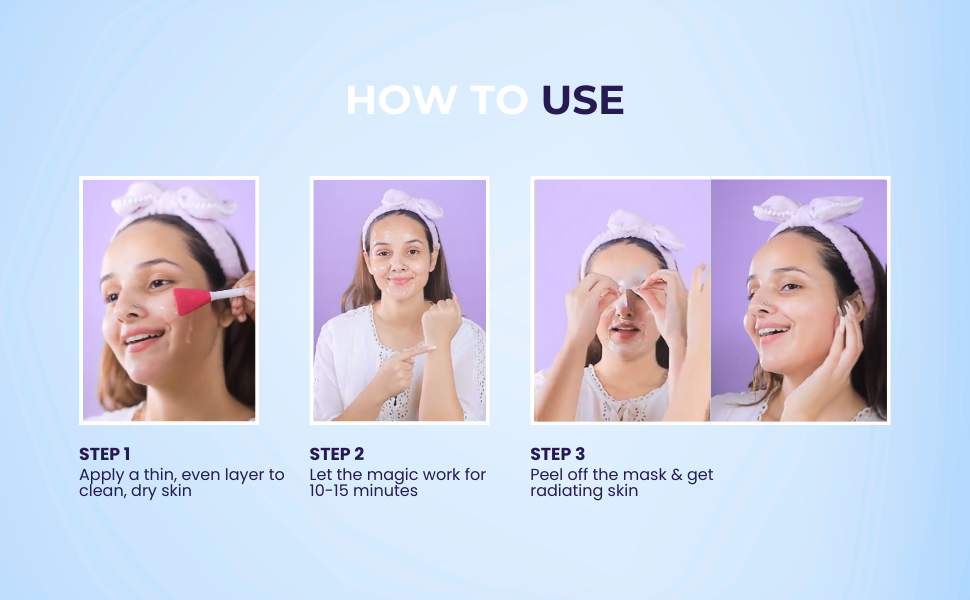 HOW TO USE

STEP 1
Apply a thin, even layer to clean, dry skin

STEP 2
Let the magic work for 10-15 minutes

STEP 3
Peel off the mask & get radiating skin