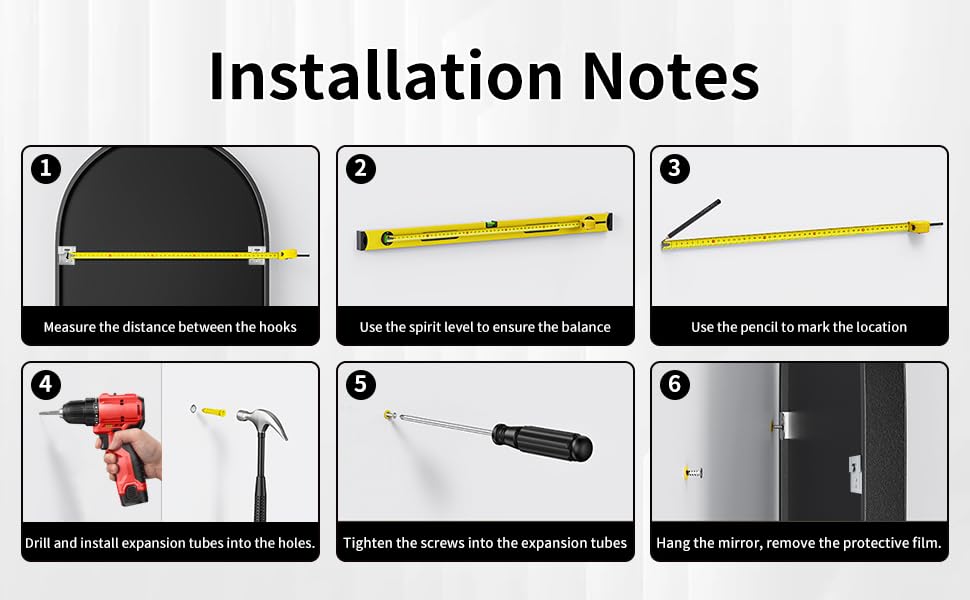 Installation Notes

1
Measure the distance between the hooks

2
Use the spirit level to ensure the balance

3
Use the pencil to mark the location

4
Drill and install expansion tubes into the holes.

5
Tighten the screws into the expansion tubes

6
Hang the mirror, remove the protective film.