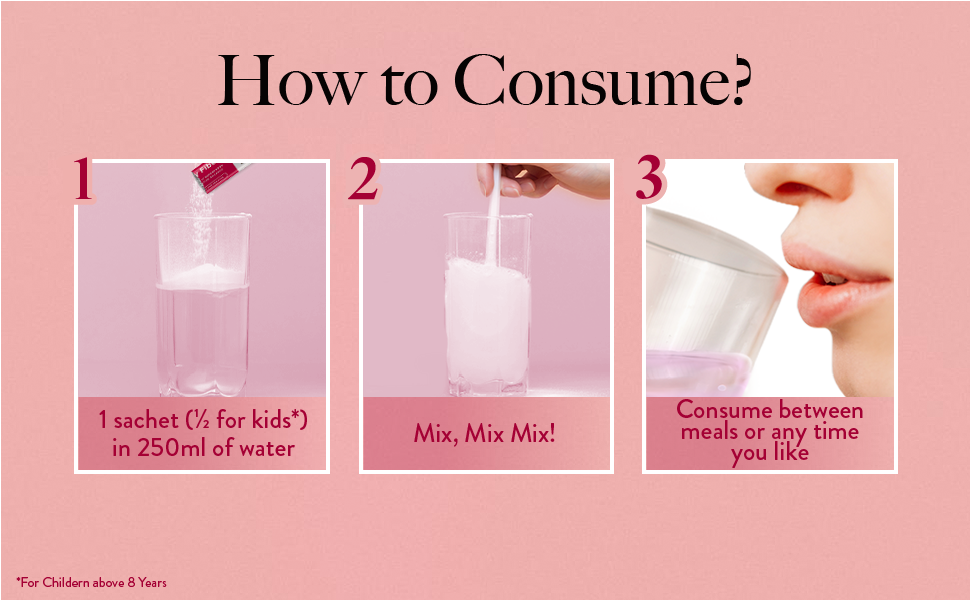 How to Consume?

1

1 sachet (½ for kids*) in 250ml of water

2

Mix, Mix Mix!

3

Consume between meals or any time you like

*For Childern above 8 Years