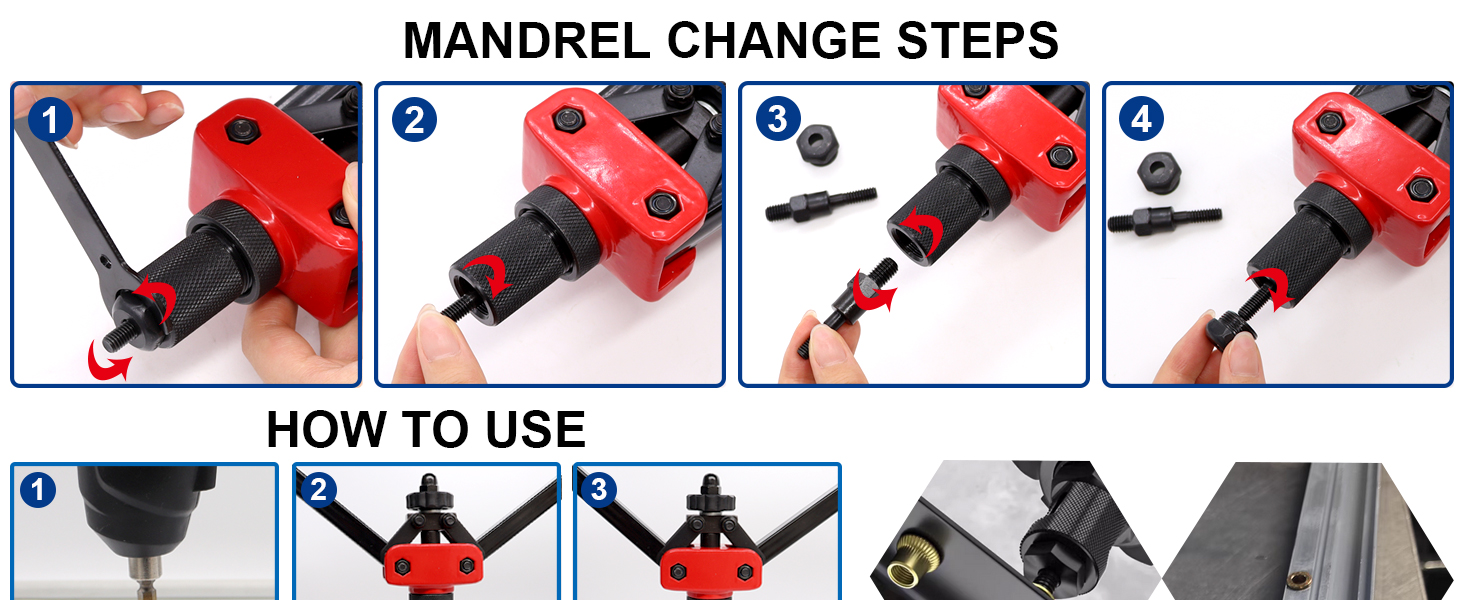 MANDREL CHANGE STEPS

1

2

3

4

HOW TO USE

1

2

3