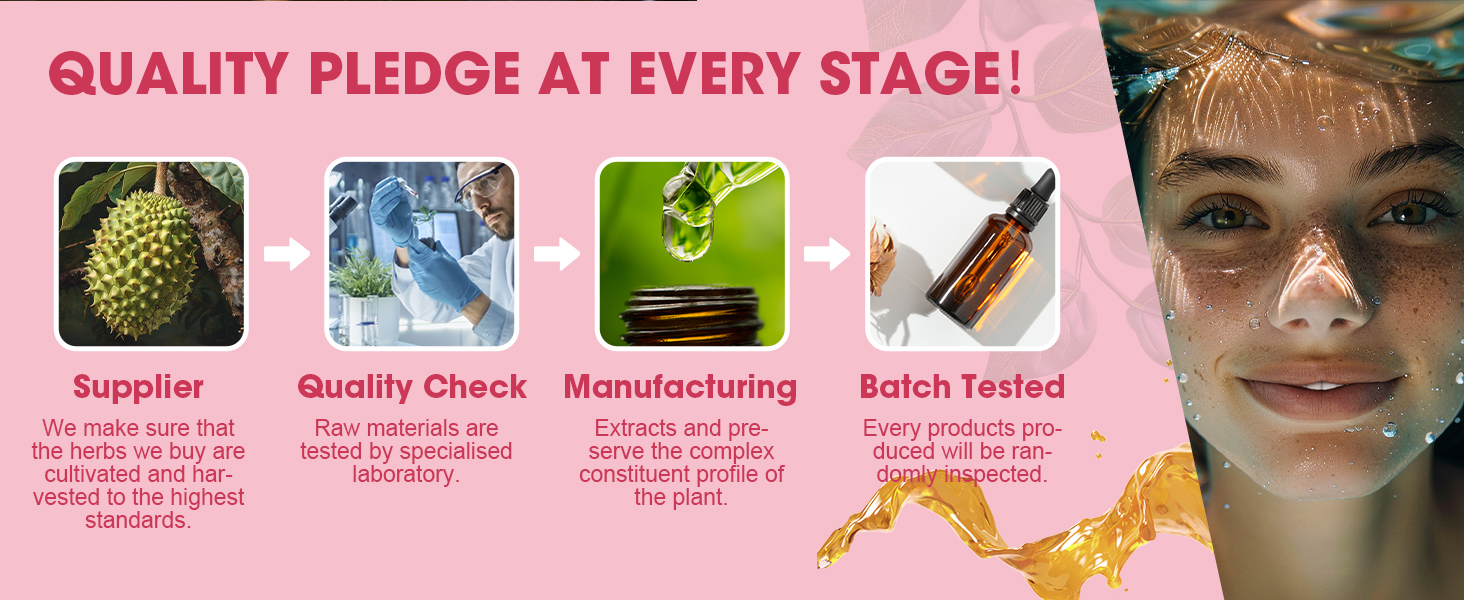 QUALITY PLEDGE AT EVERY STAGE!

Supplier

We make sure that the herbs we buy are cultivated and harvested to the highest standards.

Quality Check

Raw materials are tested by specialised laboratory.

Manufacturing

Extracts and preserve the complex constituent profile of the plant.

Batch Tested

Every products produced will be randomly inspected.