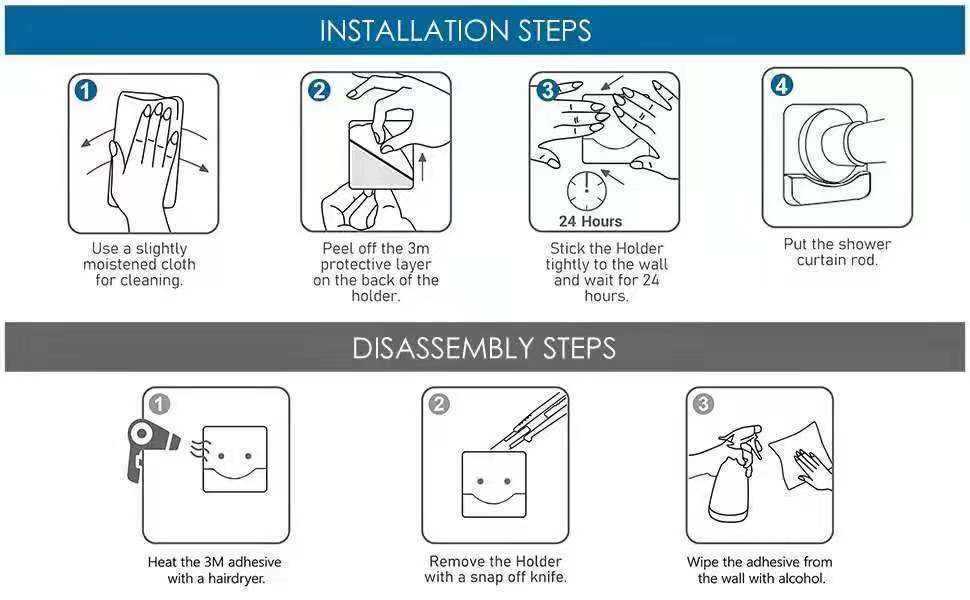 INSTALLATION STEPS

1

Use a slightly moistened cloth for cleaning.

2

Peel off the 3m protective layer on the back of the holder.

3

24 Hours

Stick the Holder tightly to the wall and wait for 24 hours.

4

Put the shower curtain rod.

DISASSEMBLY STEPS

1

Heat the 3M adhesive with a hairdryer.

2

Remove the Holder with a snap off knife.

3

Wipe the adhesive from the wall with alcohol.