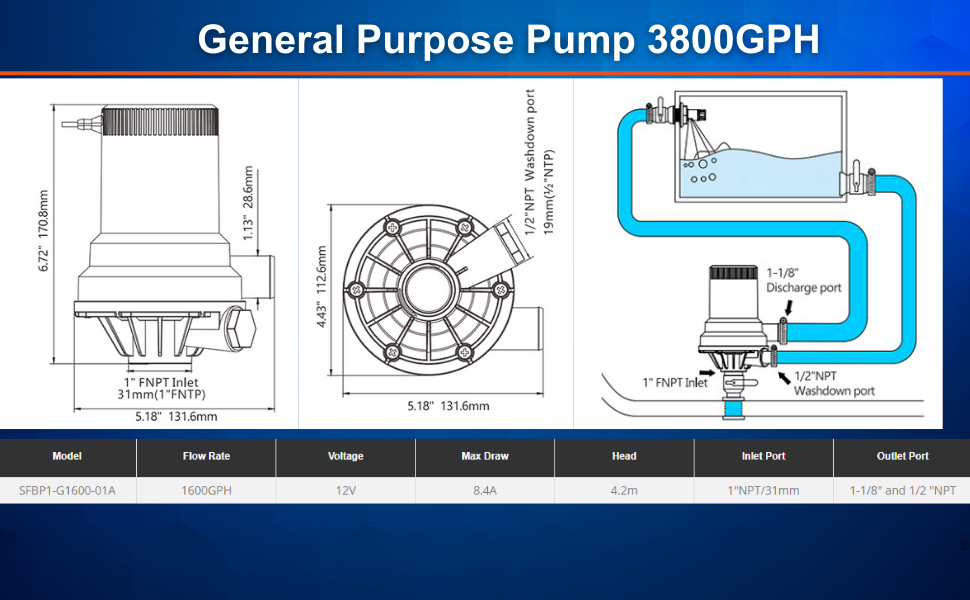 General Purpose Pump 3800GPH

6.72" 170.8mm

1.13" 28.6mm

1" FNPT Inlet
31mm(1"FNTP)

5.18" 131.6mm

4.43" 112.6mm

1/2"NPT Washdown port
19mm(½"NTP)

5.18" 131.6mm

1-1/8"
Discharge port

1" FNPT Inlet

1/2"NPT
Washdown port

| Model | Flow Rate | Voltage | Max Draw | Head | Inlet Port | Outlet Port |
|---|---|---|---|---|---|---|
| SFBP1-G1600-01A | 1600GPH | 12V | 8.4A | 4.2m | 1"NPT/31mm | 1-1/8" and 1/2 "NPT |