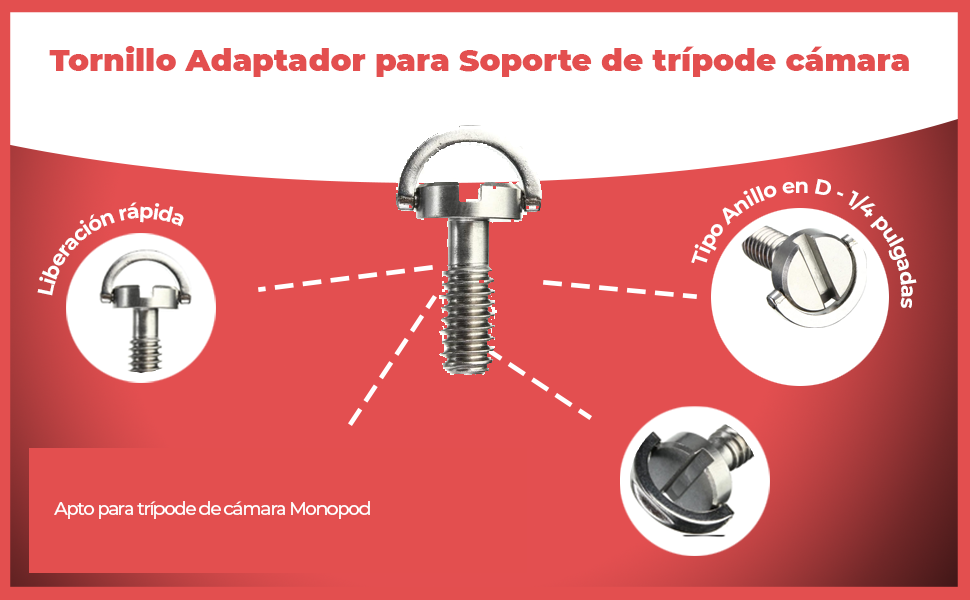 Tornillo Adaptador para Soporte de trípode cámara

Liberación rápida

Tipo Anillo en D - 1/4 pulgadas

Apto para trípode de cámara Monopod