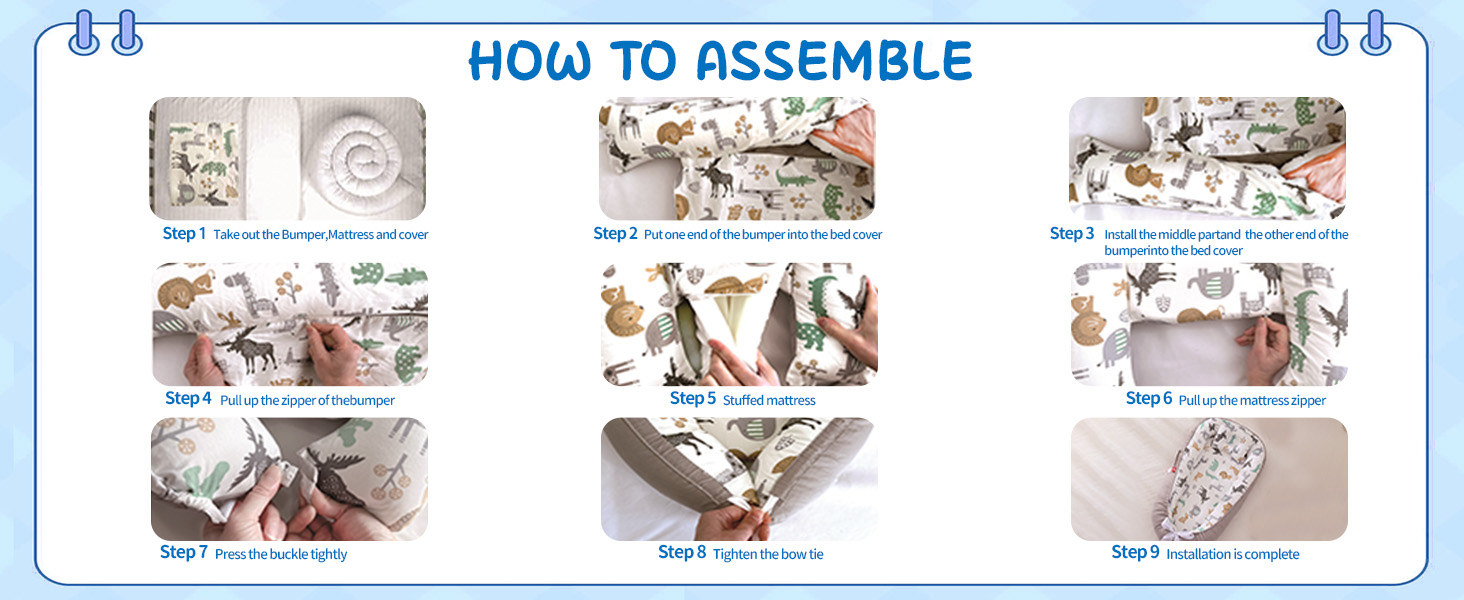 HOW TO ASSEMBLE

Step 1 Take out the Bumper,Mattress and cover

Step 2 Put one end of the bumper into the bed cover

Step 3 Install the middle partand the other end of the bumperinto the bed cover

Step 4 Pull up the zipper of thebumper

Step 5 Stuffed mattress

Step 6 Pull up the mattress zipper

Step 7 Press the buckle tightly

Step 8 Tighten the bow tie

Step 9 Installation is complete