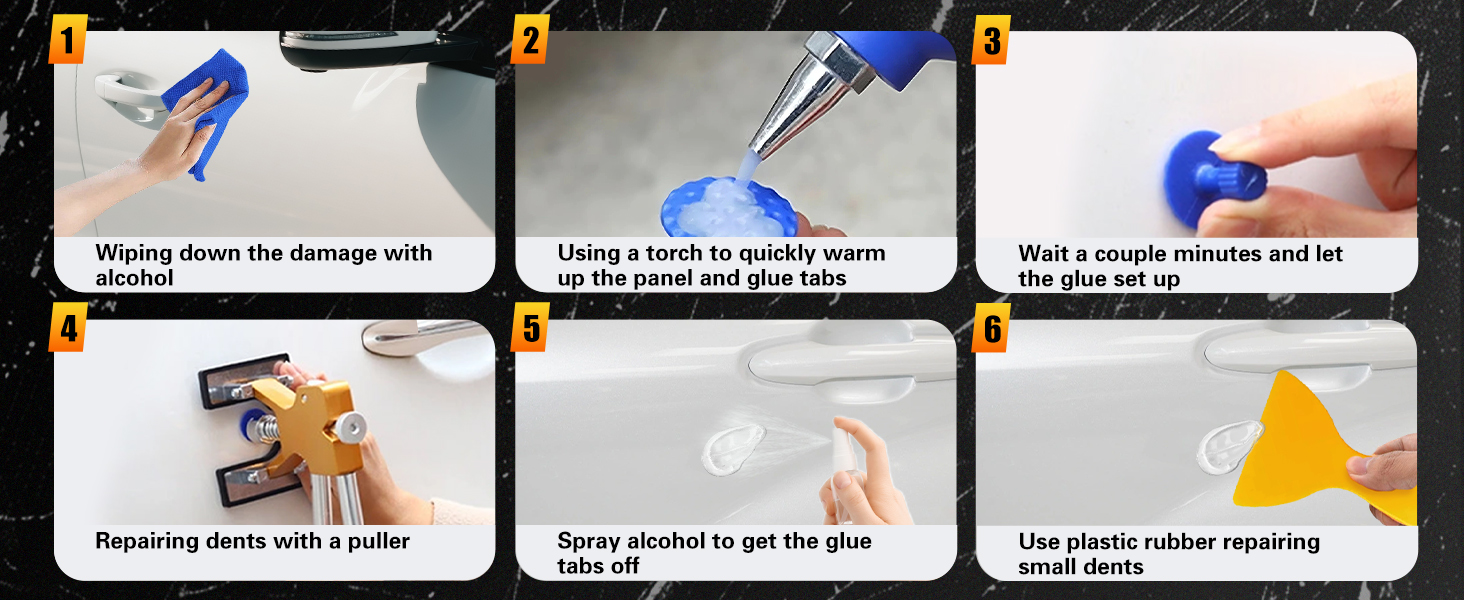 1
Wiping down the damage with alcohol

2
Using a torch to quickly warm up the panel and glue tabs

3
Wait a couple minutes and let the glue set up

4
Repairing dents with a puller

5
Spray alcohol to get the glue tabs off

6
Use plastic rubber repairing small dents