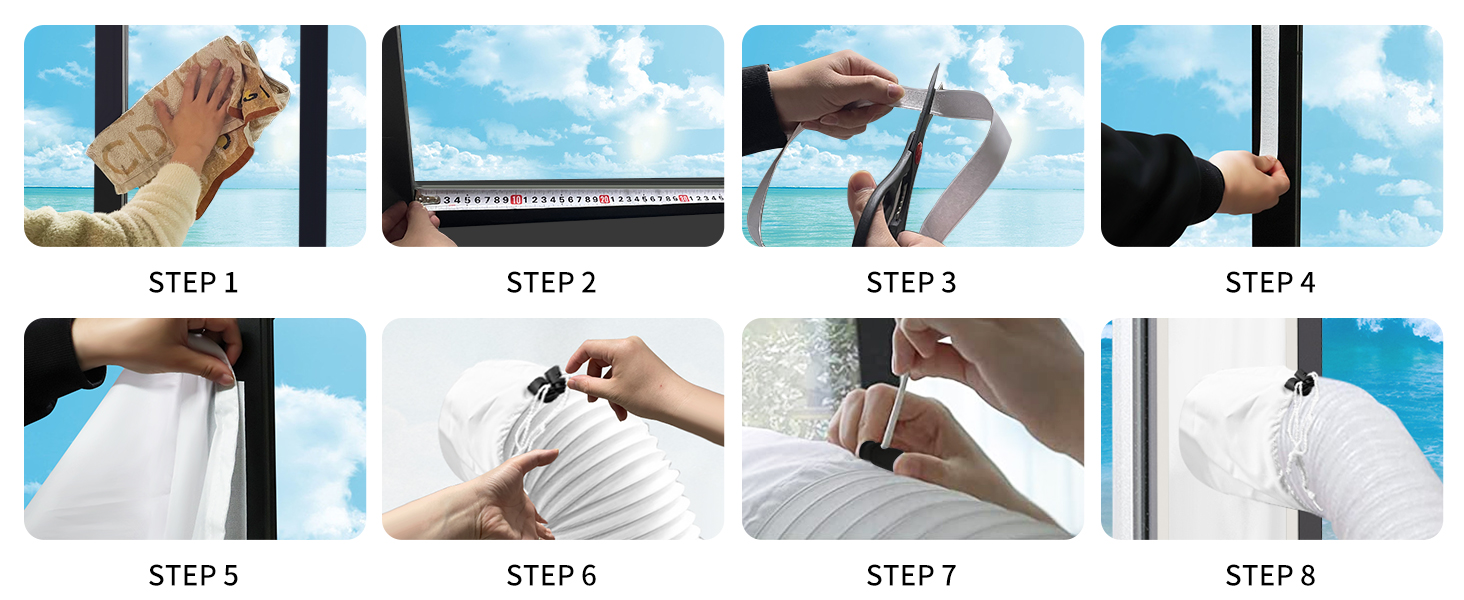 STEP 1

STEP 2

STEP 3

STEP 4

STEP 5

STEP 6

STEP 7

STEP 8