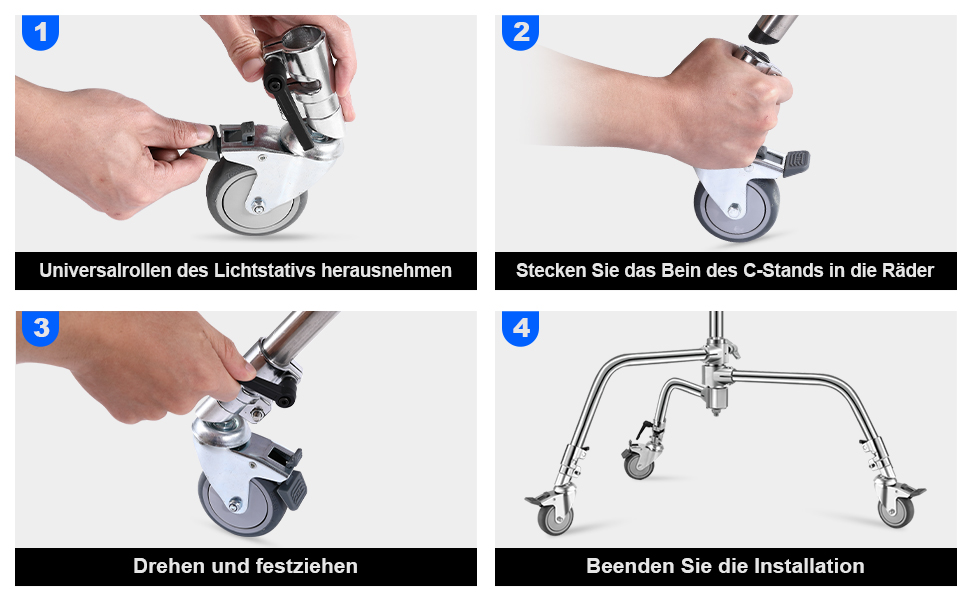 1

Universalrollen des Lichtstativs herausnehmen

2

Stecken Sie das Bein des C-Stands in die Räder

3

Drehen und festziehen

4

Beenden Sie die Installation