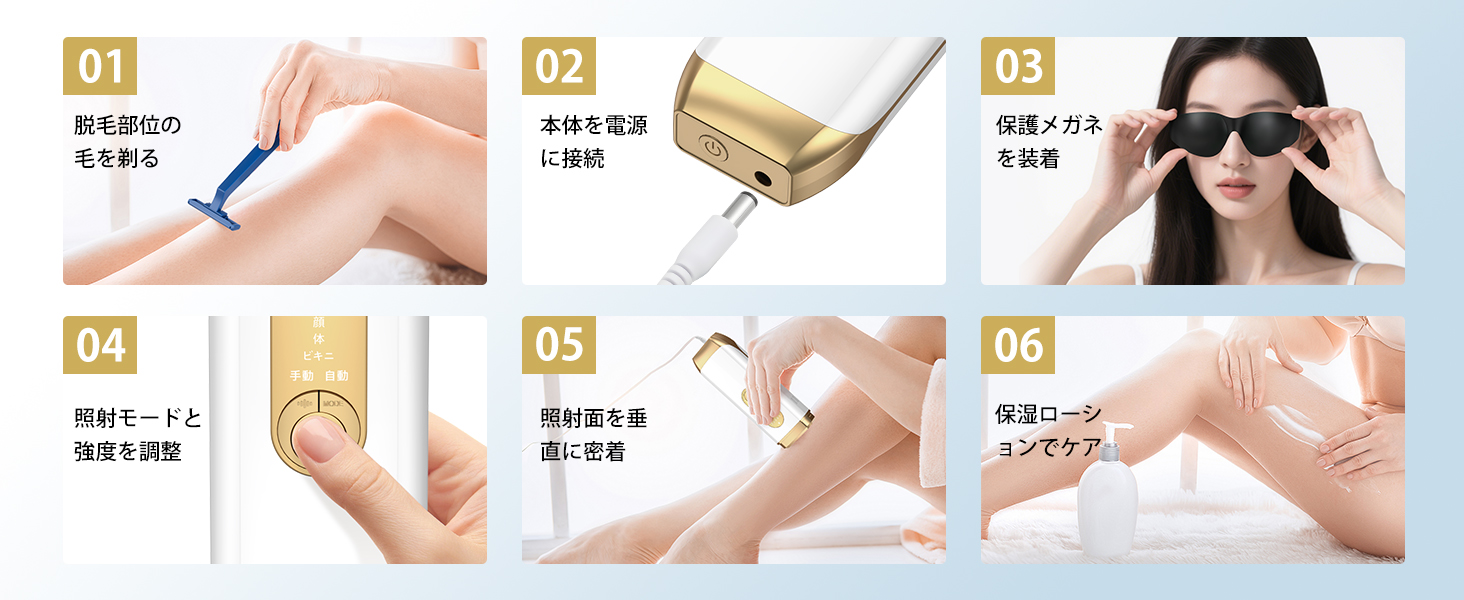 01

脱毛部位の毛を剃る

02

本体を電源に接続

03

保護メガネを装着

04

照射モードと強度を調整

顔
体
ビキニ
手動 自動

MODE

05

照射面を垂直に密着

06

保湿ローションでケア