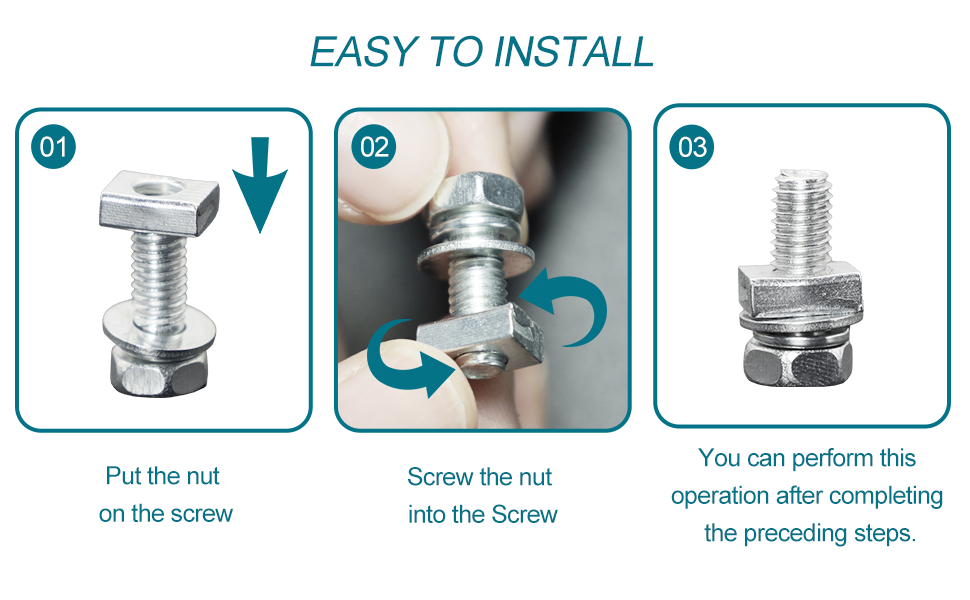 EASY TO INSTALL

01

Put the nut on the screw

02

Screw the nut into the Screw

03

You can perform this operation after completing the preceding steps.