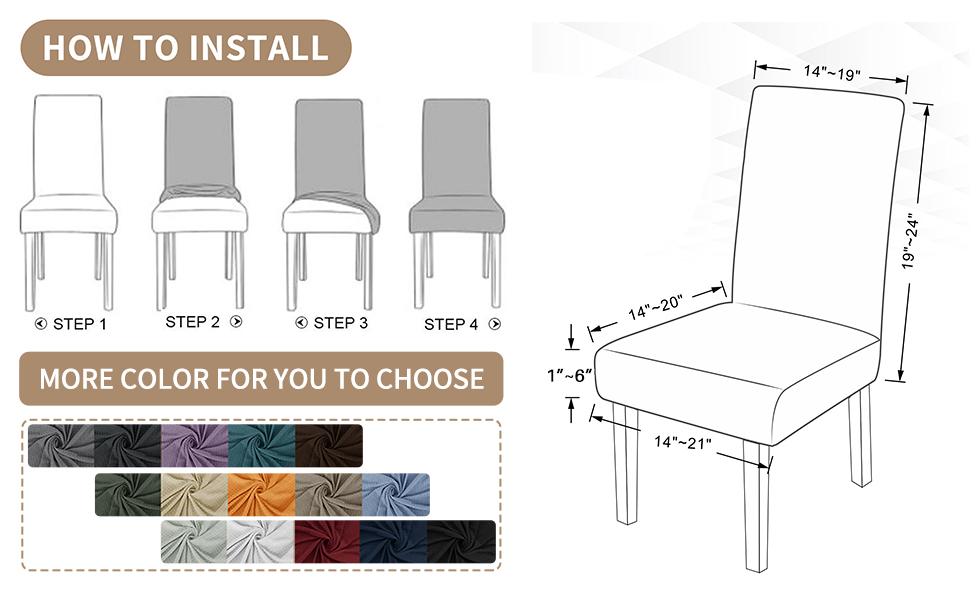 HOW TO INSTALL

STEP 1
STEP 2
STEP 3
STEP 4

MORE COLOR FOR YOU TO CHOOSE

14"~19"
19"~24"
14"~20"
1"~6"
14"~21"