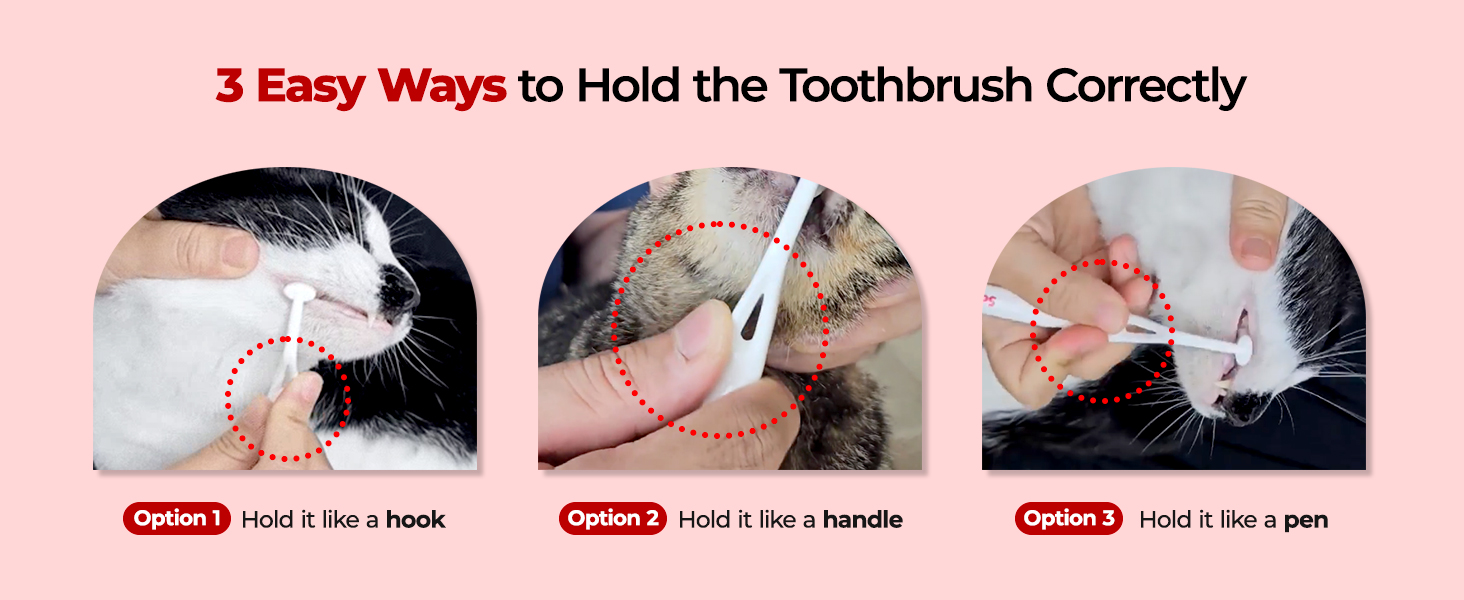 3 Easy Ways to Hold the Toothbrush Correctly

Option 1 Hold it like a hook

Option 2 Hold it like a handle

Option 3 Hold it like a pen