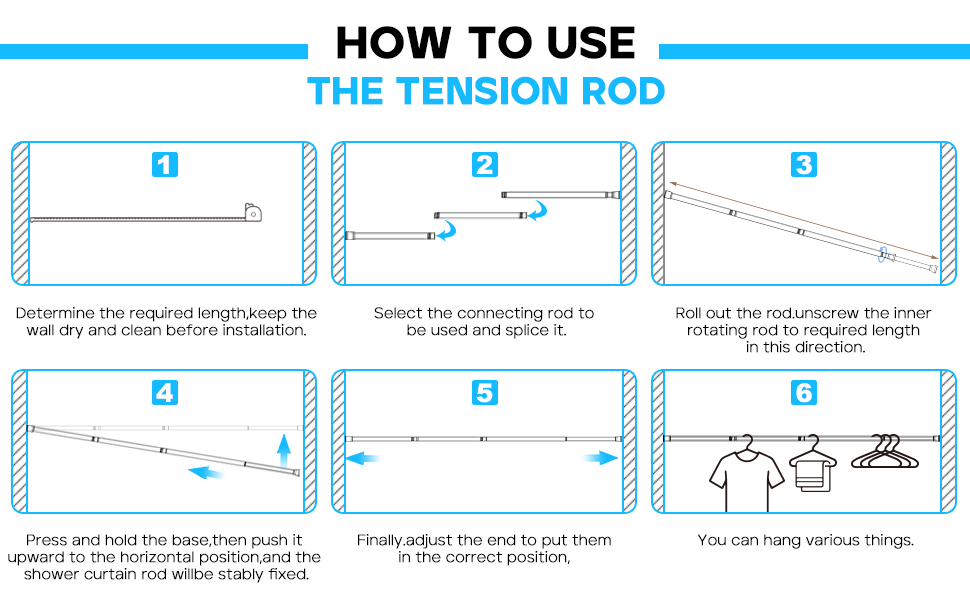 HOW TO USE
THE TENSION ROD

1

Determine the required length,keep the wall dry and clean before installation.

2

Select the connecting rod to be used and splice it.

3

Roll out the rod.unscrew the inner rotating rod to required length in this direction.

4

Press and hold the base,then push it upward to the horizontal position,and the shower curtain rod willbe stably fixed.

5

Finally.adjust the end to put them in the correct position,

6

You can hang various things.