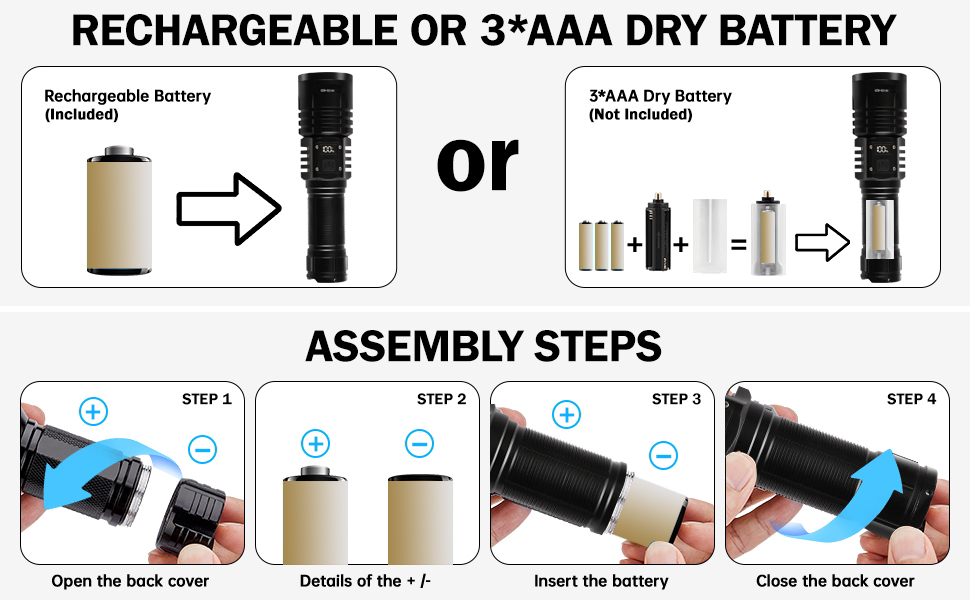 RECHARGEABLE OR 3*AAA DRY BATTERY

Rechargeable Battery (Included)

or

3*AAA Dry Battery (Not Included)

+ + =

ASSEMBLY STEPS

STEP 1
+
−
Open the back cover

STEP 2
+
−
Details of the + /-

STEP 3
+
−
Insert the battery

STEP 4
Close the back cover