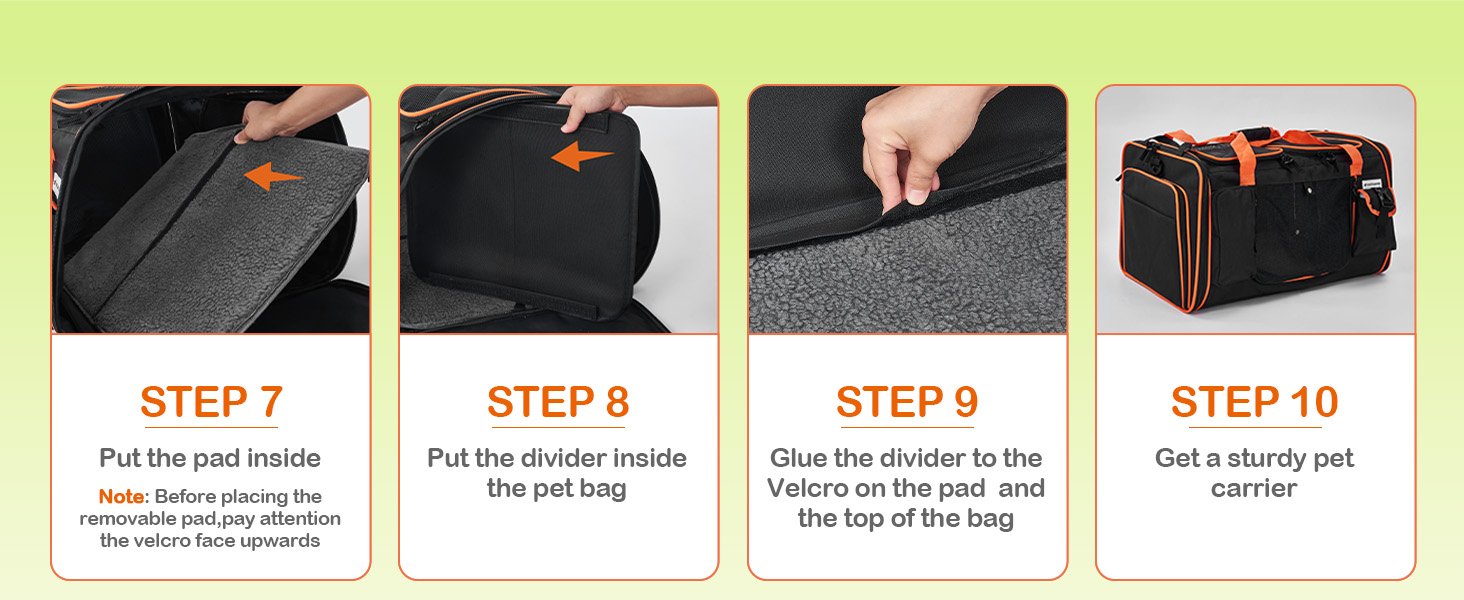 STEP 7

Put the pad inside

Note: Before placing the removable pad,pay attention the velcro face upwards

STEP 8

Put the divider inside the pet bag

STEP 9

Glue the divider to the Velcro on the pad and the top of the bag

STEP 10

Get a sturdy pet carrier