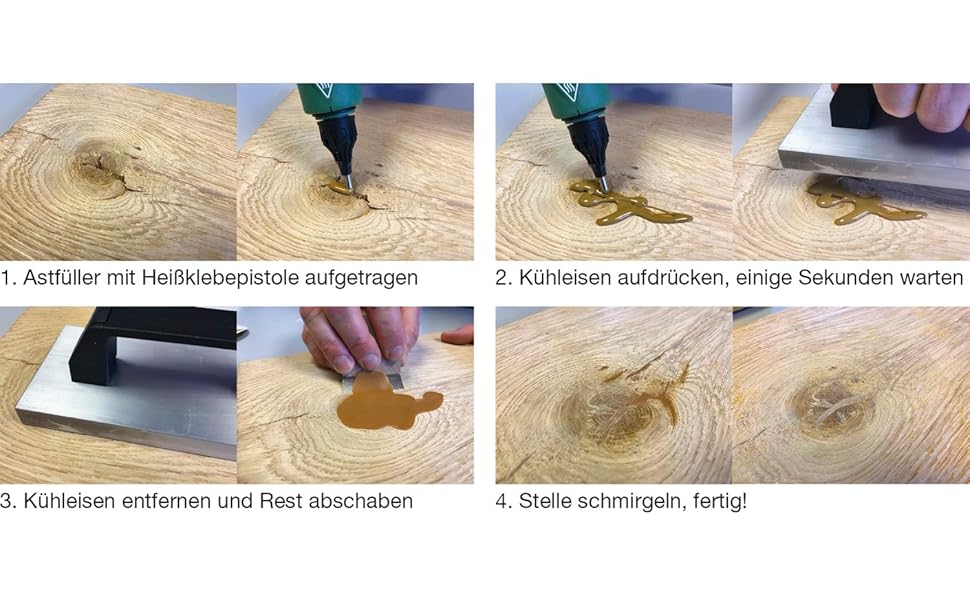 1. Astfüller mit Heißklebepistole aufgetragen

2. Kühleisen aufdrücken, einige Sekunden warten

3. Kühleisen entfernen und Rest abschaben

4. Stelle schmirgeln, fertig!