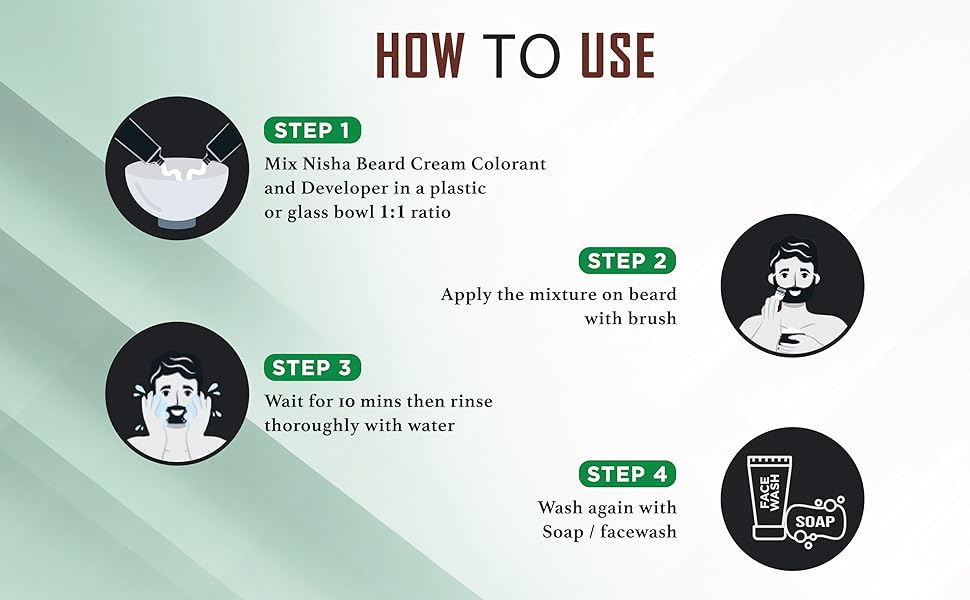 HOW TO USE

STEP 1
Mix Nisha Beard Cream Colorant and Developer in a plastic or glass bowl 1:1 ratio

STEP 2
Apply the mixture on beard with brush

STEP 3
Wait for 10 mins then rinse thoroughly with water

STEP 4
Wash again with Soap / facewash

FACE WASH

SOAP