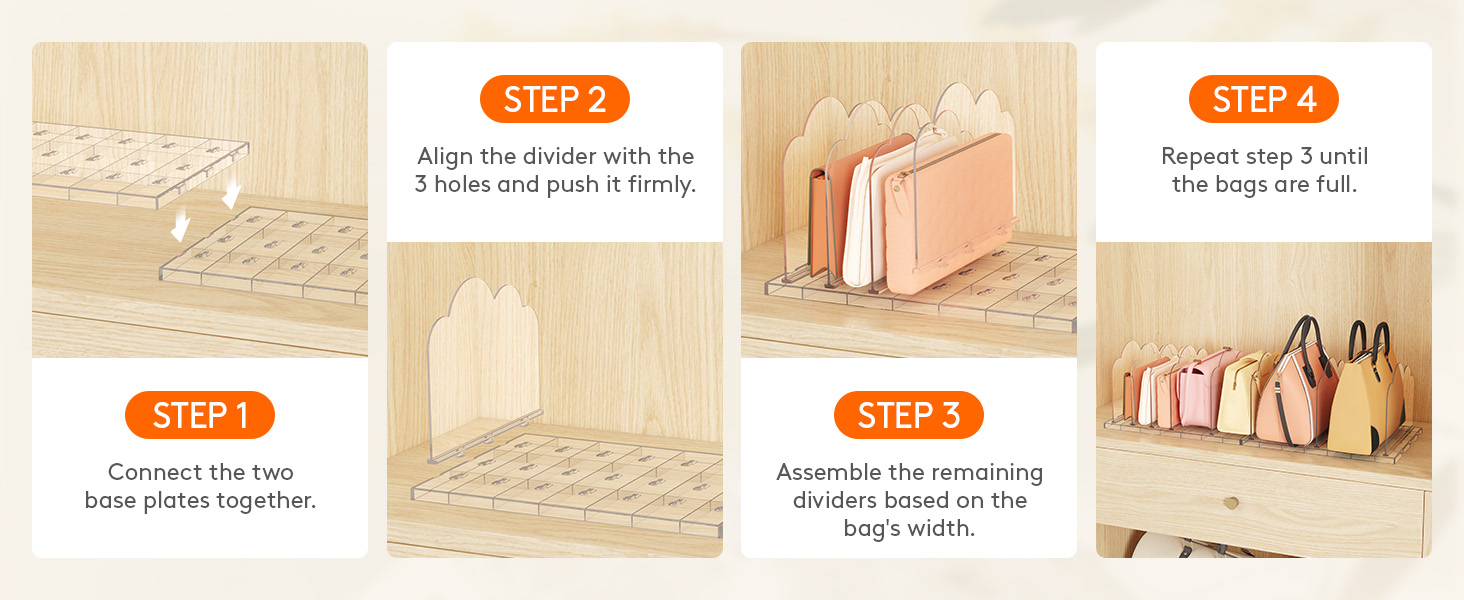 STEP 1

Connect the two base plates together.

STEP 2

Align the divider with the 3 holes and push it firmly.

STEP 3

Assemble the remaining dividers based on the bag's width.

STEP 4

Repeat step 3 until the bags are full.