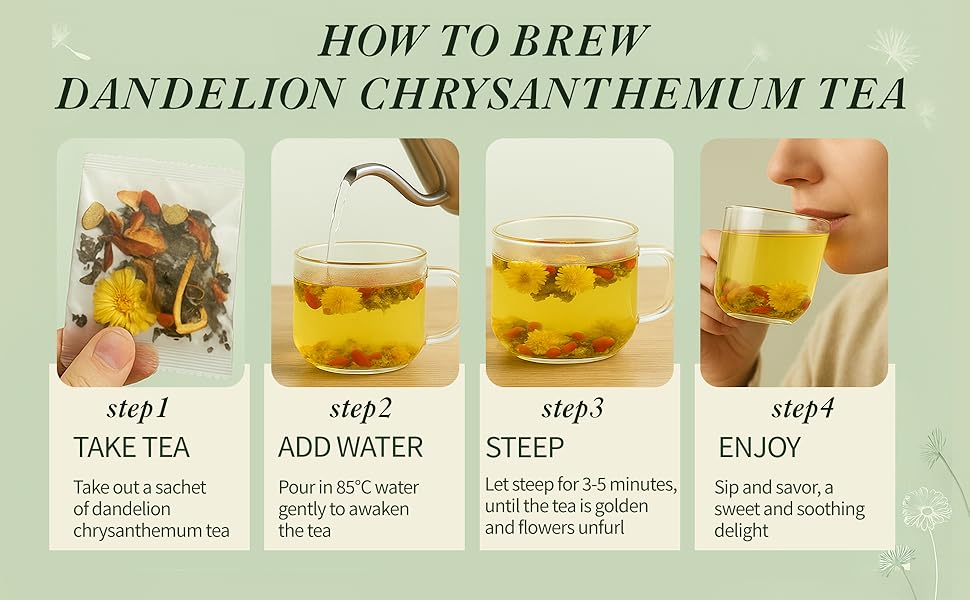 HOW TO BREW
DANDELION CHRYSANTHEMUM TEA

step1
TAKE TEA
Take out a sachet of dandelion chrysanthemum tea

step2
ADD WATER
Pour in 85°C water gently to awaken the tea

step3
STEEP
Let steep for 3-5 minutes, until the tea is golden and flowers unfurl

step4
ENJOY
Sip and savor, a sweet and soothing delight