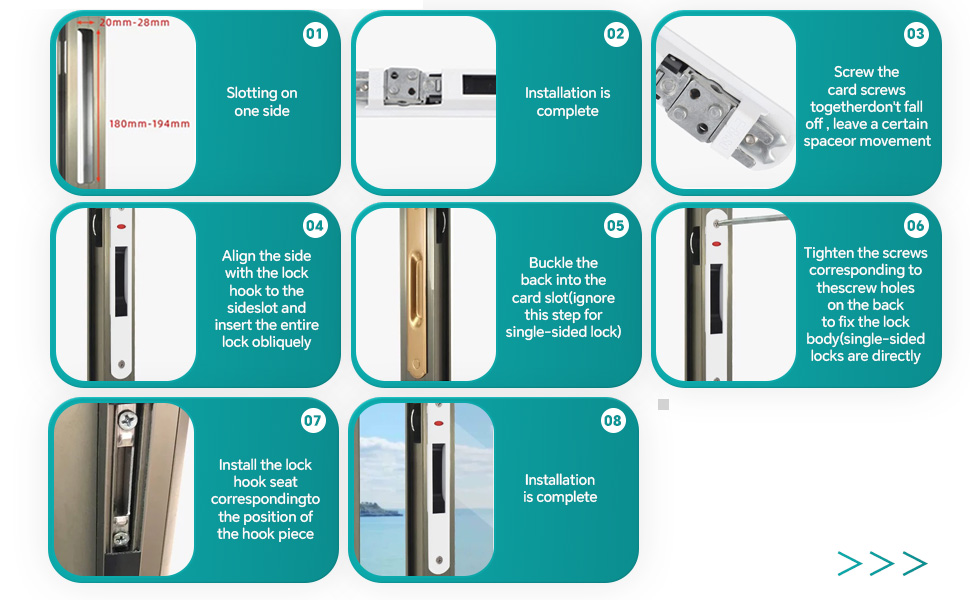 20mm-28mm

180mm-194mm

01

Slotting on one side

02

Installation is complete

03

Screw the card screws togetherdon't fall off , leave a certain spaceor movement

04

Align the side with the lock hook to the sideslot and insert the entire lock obliquely

05

Buckle the back into the card slot(ignore this step for single-sided lock)

06

Tighten the screws corresponding to thescrew holes on the back to fix the lock body(single-sided locks are directly

07

Install the lock hook seat correspondingto the position of the hook piece

08

Installation is complete

>>>