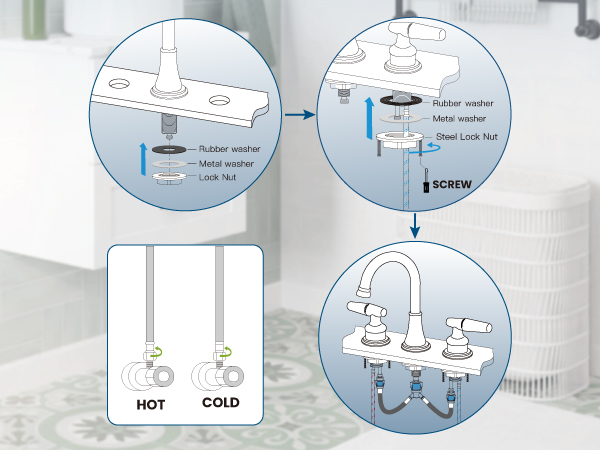 Rubber washer
Metal washer
Lock Nut

Rubber washer
Metal washer
Steel Lock Nut
SCREW

HOT
COLD