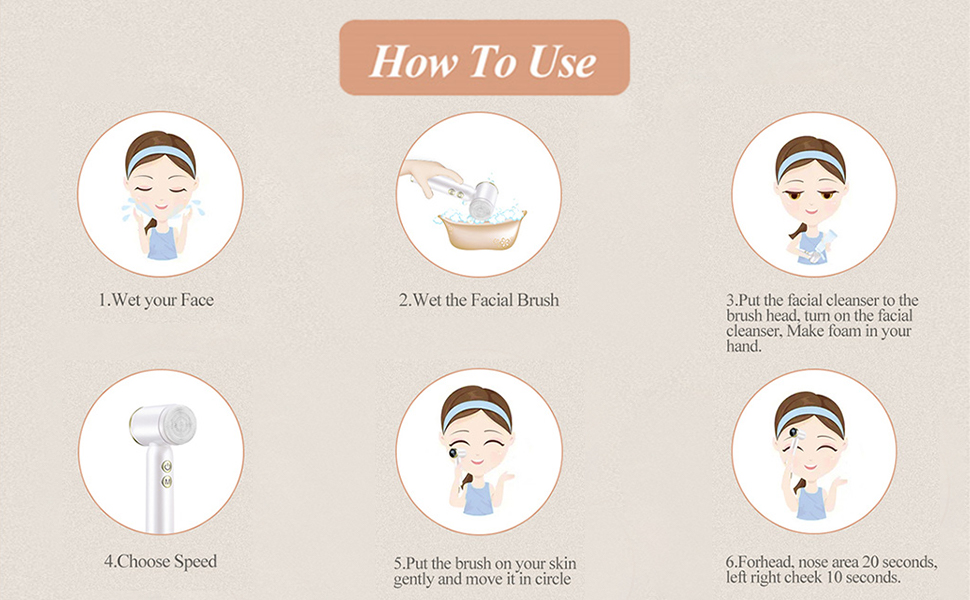 How To Use

1.Wet your Face

2.Wet the Facial Brush

3.Put the facial cleanser to the brush head, turn on the facial cleanser, Make foam in your hand.

4.Choose Speed

5.Put the brush on your skin gently and move it in circle

6.Forhead, nose area 20 seconds, left right cheek 10 seconds.