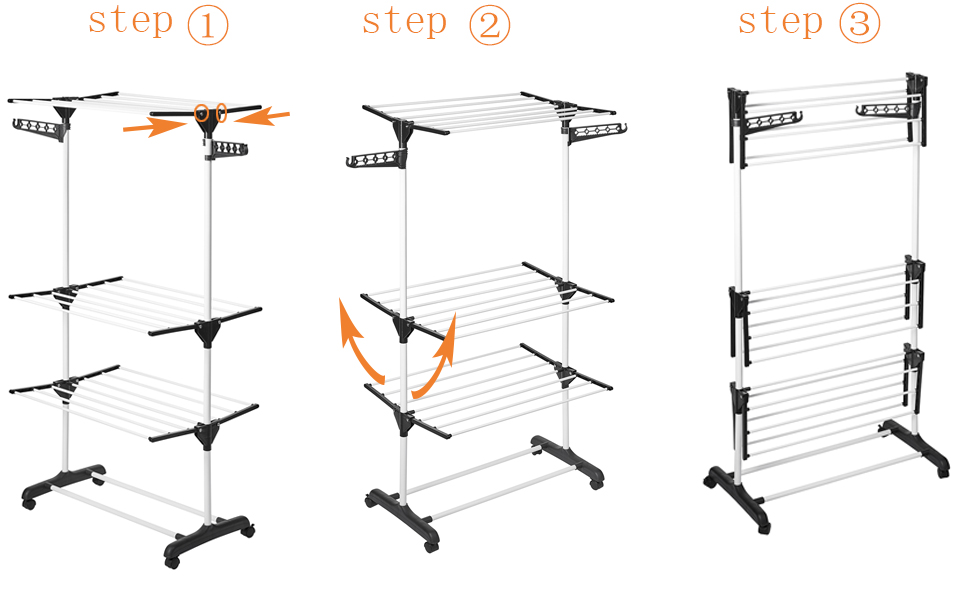 step ①

step ②

step ③