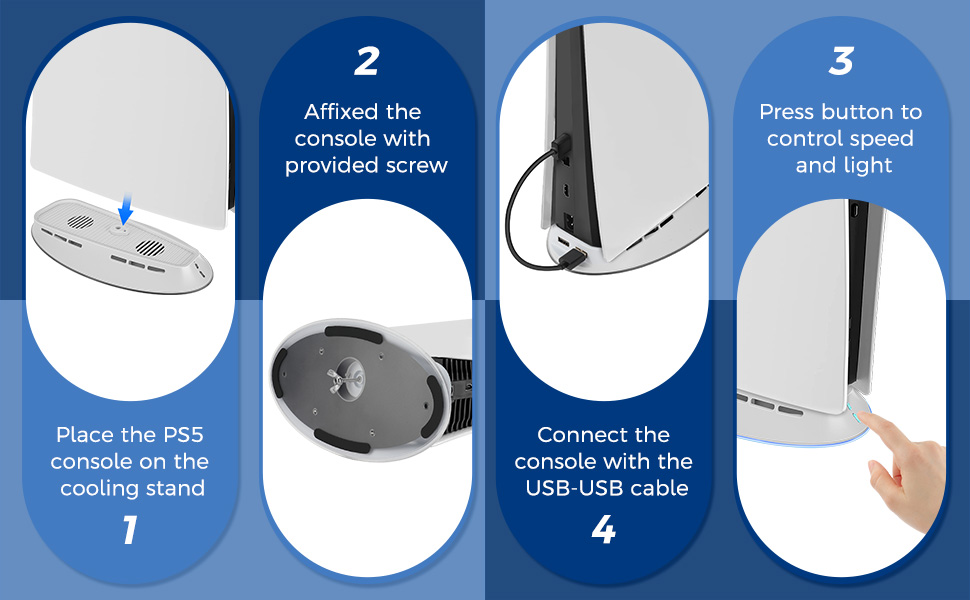 Place the PS5 console on the cooling stand

1

2

Affixed the console with provided screw

Connect the console with the USB-USB cable

4

3

Press button to control speed and light