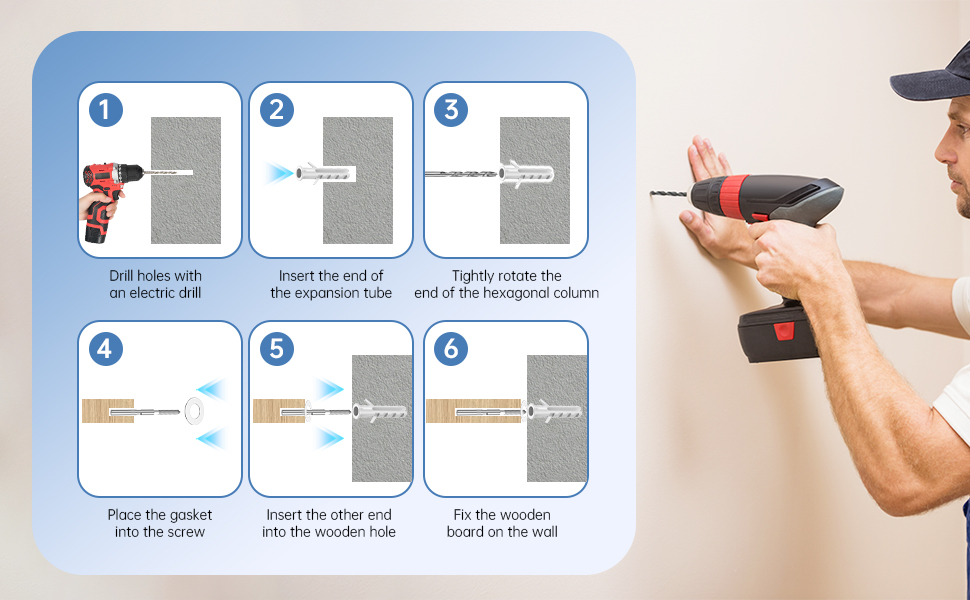 1

Drill holes with an electric drill

2

Insert the end of the expansion tube

3

Tightly rotate the end of the hexagonal column

4

Place the gasket into the screw

5

Insert the other end into the wooden hole

6

Fix the wooden board on the wall