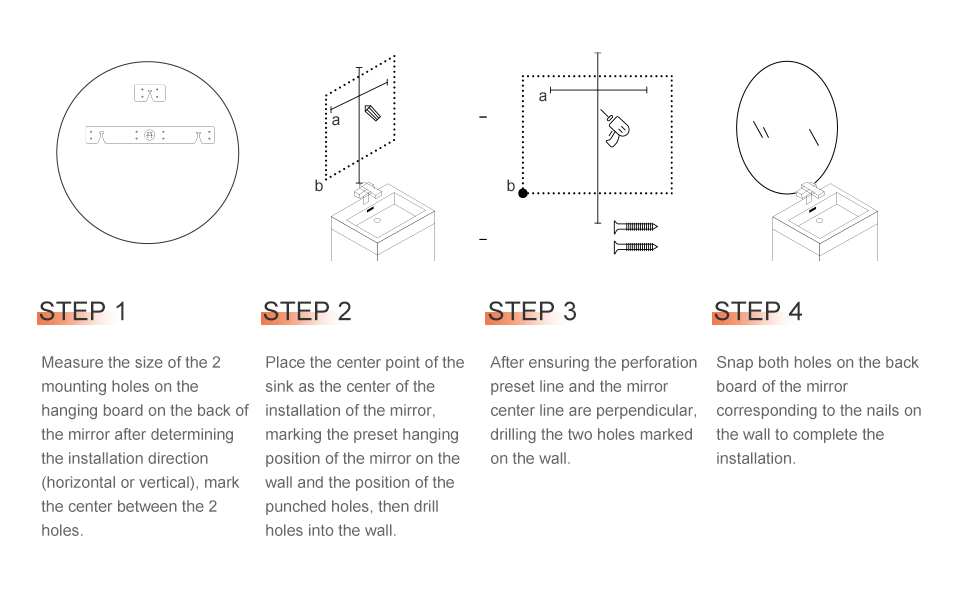 a

b

a

b

STEP 1

Measure the size of the 2 mounting holes on the hanging board on the back of the mirror after determining the installation direction (horizontal or vertical), mark the center between the 2 holes.

STEP 2

Place the center point of the sink as the center of the installation of the mirror, marking the preset hanging position of the mirror on the wall and the position of the punched holes, then drill holes into the wall.

STEP 3

After ensuring the perforation preset line and the mirror center line are perpendicular, drilling the two holes marked on the wall.

STEP 4

Snap both holes on the back board of the mirror corresponding to the nails on the wall to complete the installation.