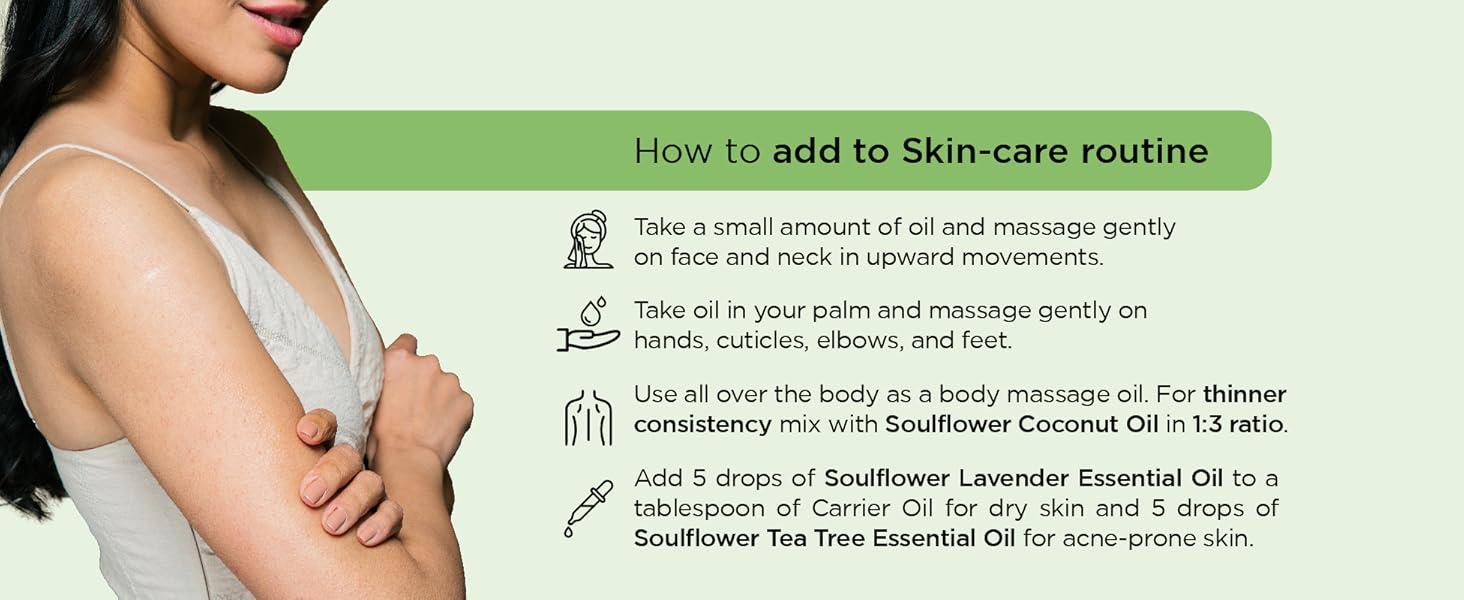 How to add to Skin-care routine

Take a small amount of oil and massage gently on face and neck in upward movements.

Take oil in your palm and massage gently on hands, cuticles, elbows, and feet.

Use all over the body as a body massage oil. For thinner consistency mix with Soulflower Coconut Oil in 1:3 ratio.

Add 5 drops of Soulflower Lavender Essential Oil to a tablespoon of Carrier Oil for dry skin and 5 drops of Soulflower Tea Tree Essential Oil for acne-prone skin.