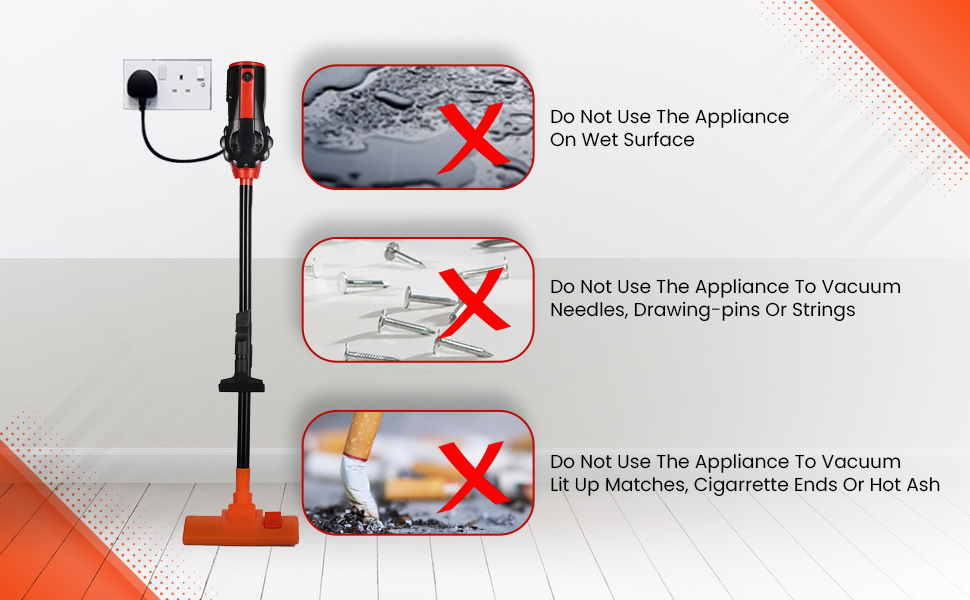 Do Not Use The Appliance On Wet Surface

Do Not Use The Appliance To Vacuum Needles, Drawing-pins Or Strings

Do Not Use The Appliance To Vacuum Lit Up Matches, Cigarrette Ends Or Hot Ash