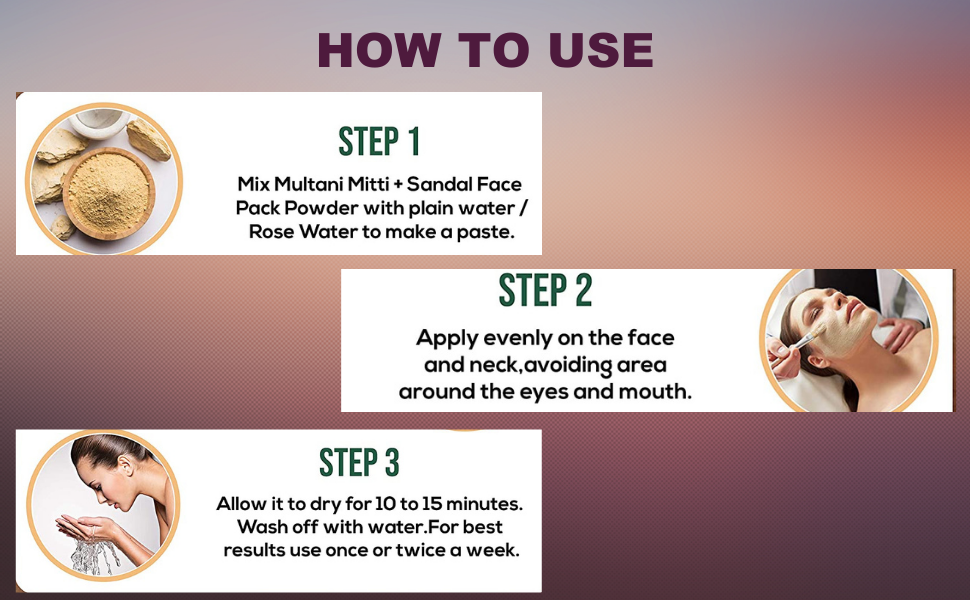 HOW TO USE

STEP 1

Mix Multani Mitti + Sandal Face Pack Powder with plain water / Rose Water to make a paste.

STEP 2

Apply evenly on the face and neck,avoiding area around the eyes and mouth.

STEP 3

Allow it to dry for 10 to 15 minutes. Wash off with water.For best results use once or twice a week.