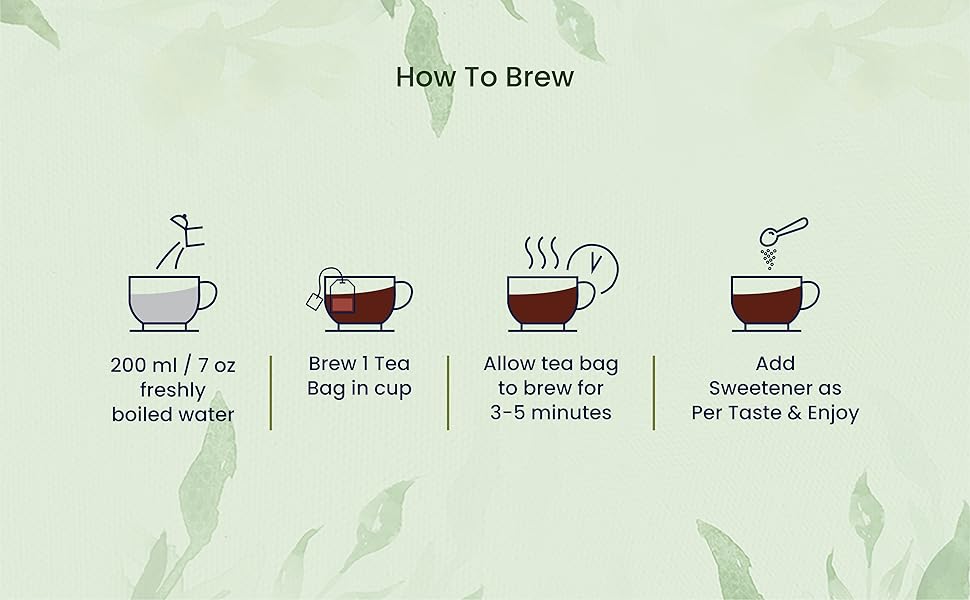 How To Brew

200 ml / 7 oz freshly boiled water

Brew 1 Tea Bag in cup

Allow tea bag to brew for 3-5 minutes

Add Sweetener as Per Taste & Enjoy