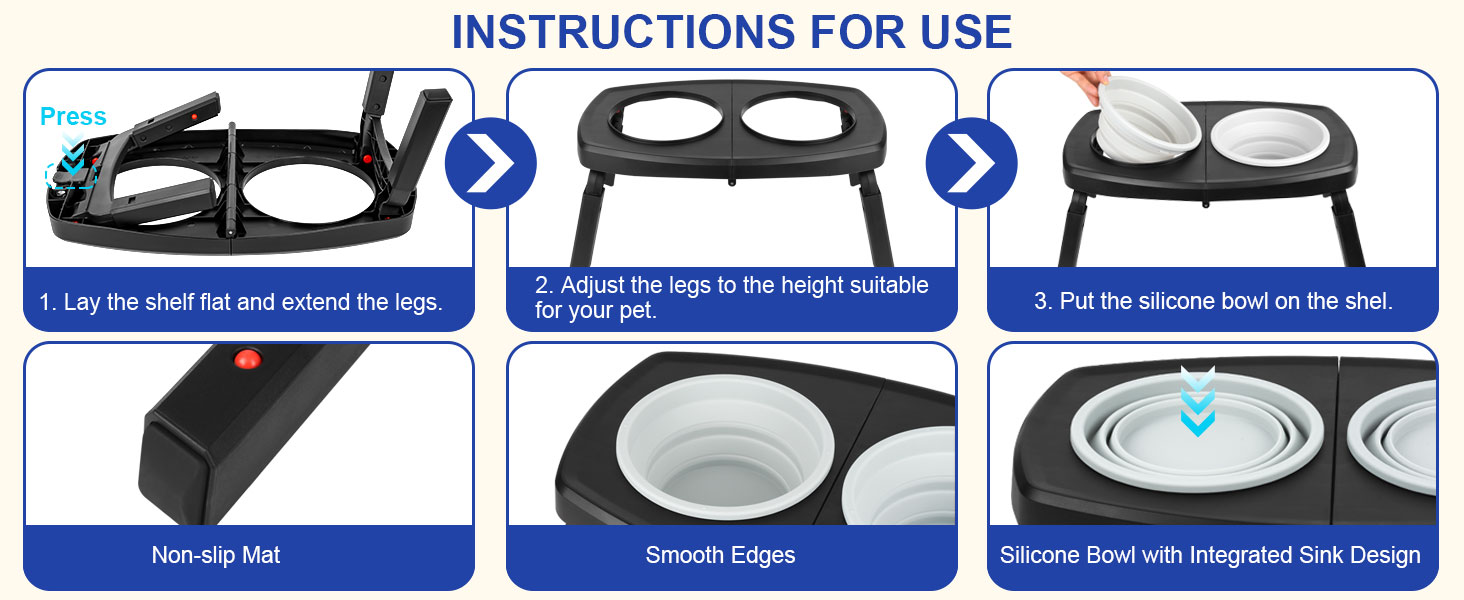 INSTRUCTIONS FOR USE

Press

1. Lay the shelf flat and extend the legs.

2. Adjust the legs to the height suitable for your pet.

3. Put the silicone bowl on the shel.

Non-slip Mat

Smooth Edges

Silicone Bowl with Integrated Sink Design