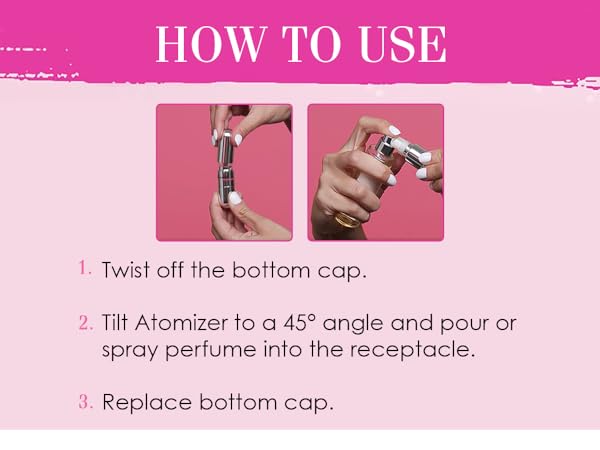 HOW TO USE

1. Twist off the bottom cap.

2. Tilt Atomizer to a 45° angle and pour or spray perfume into the receptacle.

3. Replace bottom cap.