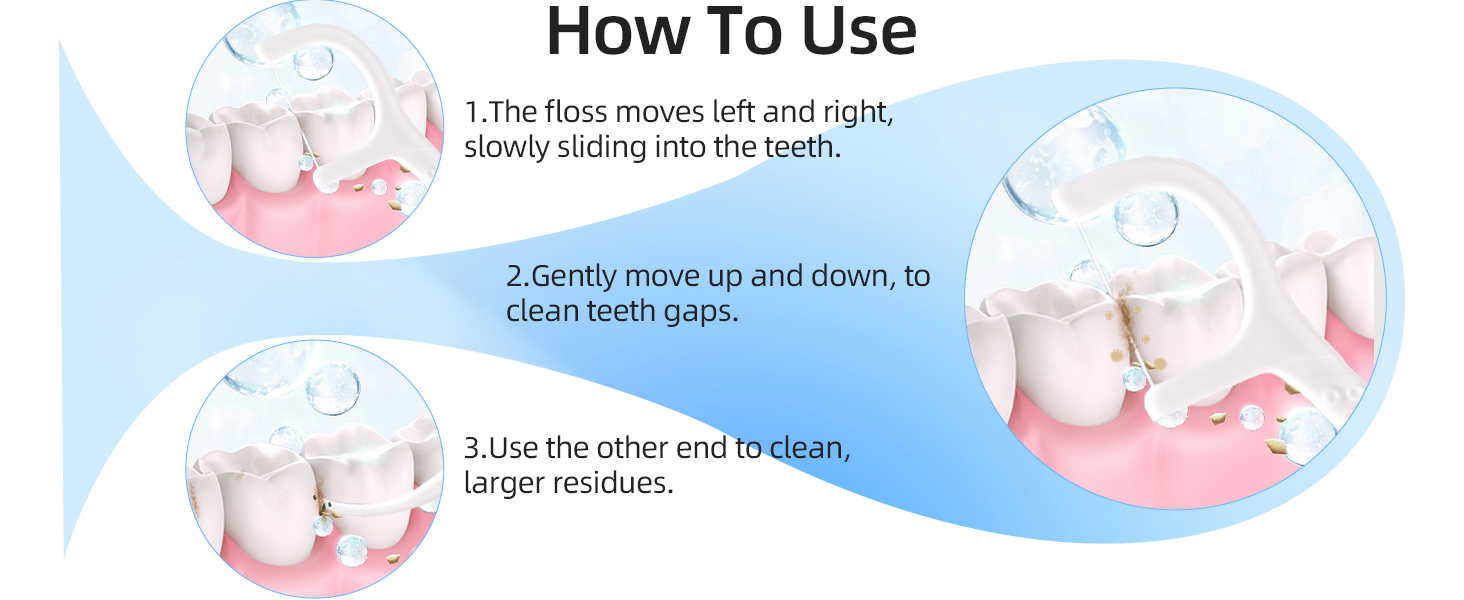 How To Use

1.The floss moves left and right, slowly sliding into the teeth.

2.Gently move up and down, to clean teeth gaps.

3.Use the other end to clean, larger residues.