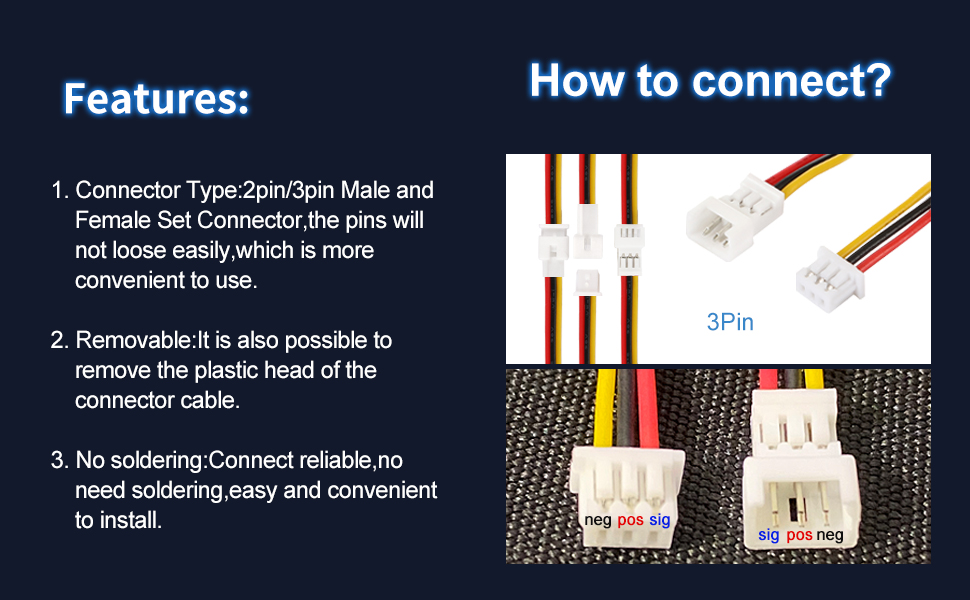 Features:

1. Connector Type:2pin/3pin Male and Female Set Connector,the pins will not loose easily,which is more convenient to use.

2. Removable:It is also possible to remove the plastic head of the connector cable.

3. No soldering:Connect reliable,no need soldering,easy and convenient to install.

How to connect?

3Pin

neg pos sig

sig pos neg