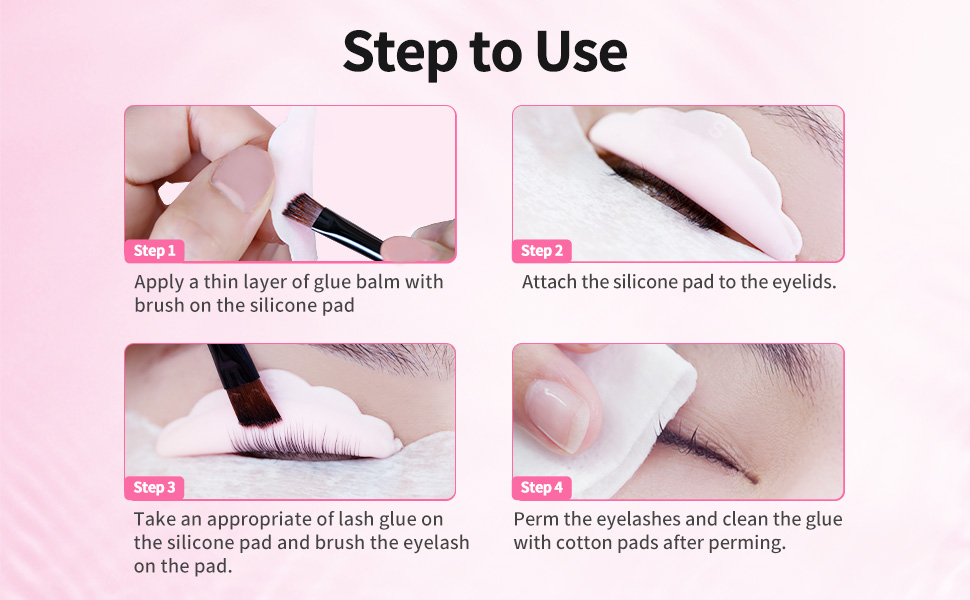 Step to Use

Step 1
Apply a thin layer of glue balm with brush on the silicone pad

Step 2
Attach the silicone pad to the eyelids.

Step 3
Take an appropriate of lash glue on the silicone pad and brush the eyelash on the pad.

Step 4
Perm the eyelashes and clean the glue with cotton pads after perming.