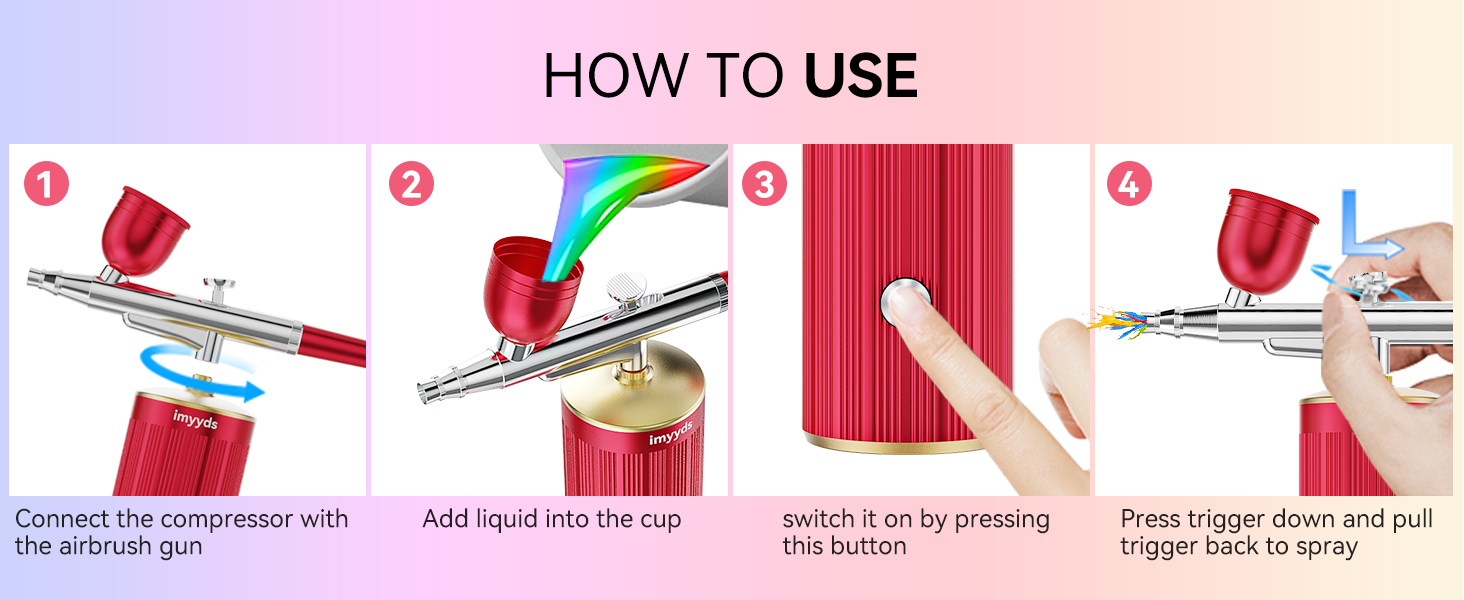 HOW TO USE

1

imyyds

Connect the compressor with the airbrush gun

2

imyyds

Add liquid into the cup

3

switch it on by pressing this button

4

Press trigger down and pull trigger back to spray