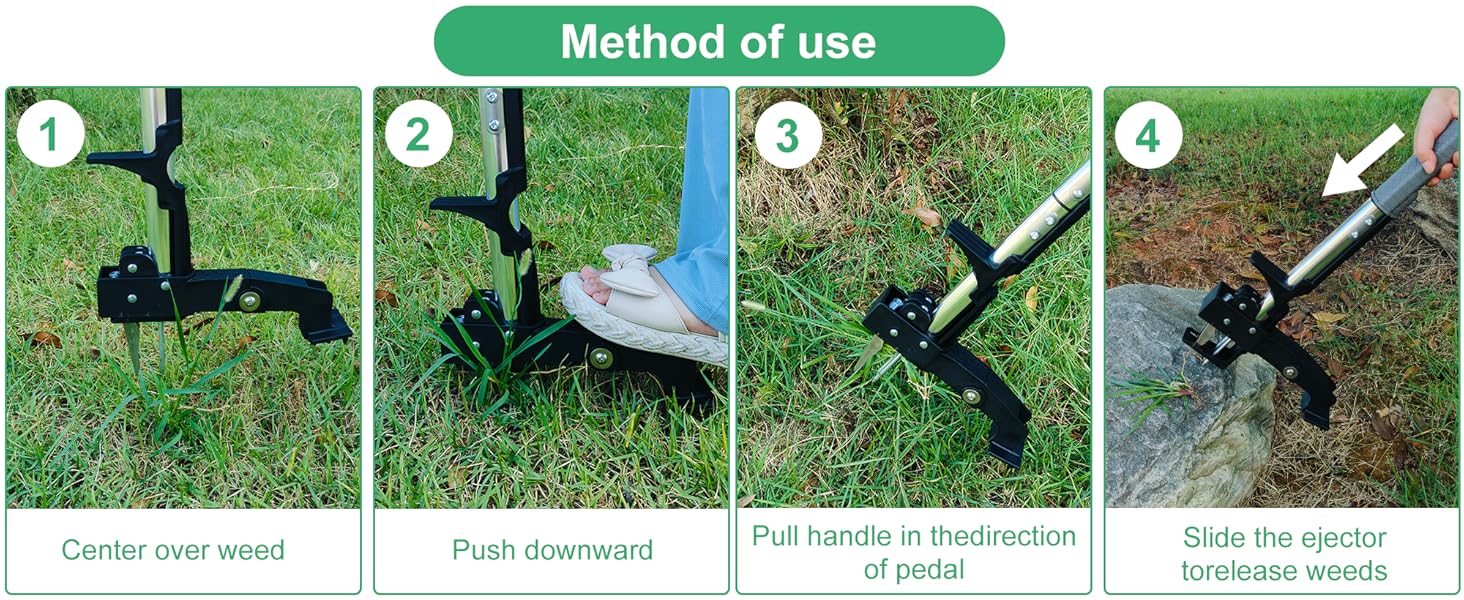 Method of use

1

Center over weed

2

Push downward

3

Pull handle in thedirection of pedal

4

Slide the ejector torelease weeds