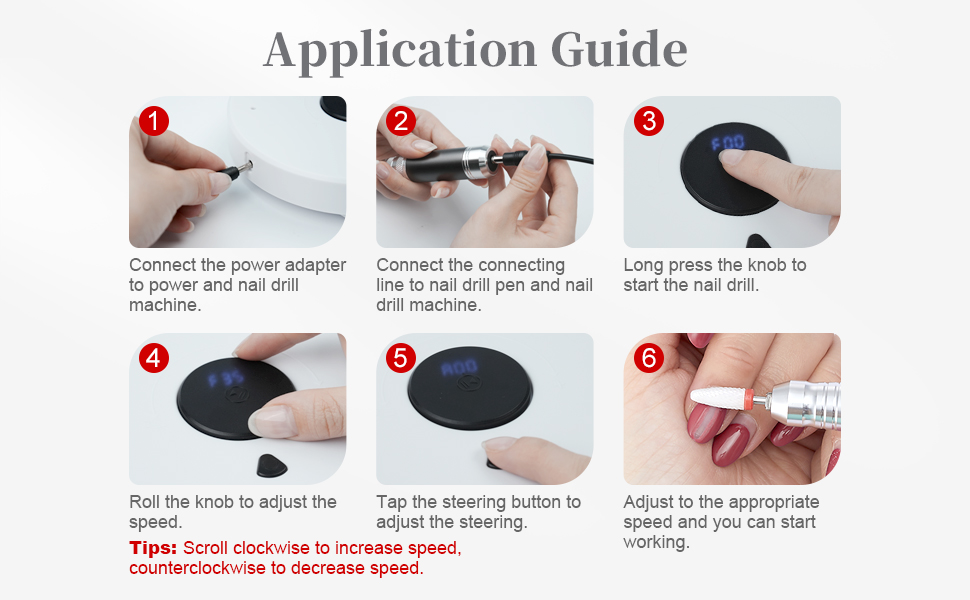 Application Guide

1
Connect the power adapter to power and nail drill machine.

2
Connect the connecting line to nail drill pen and nail drill machine.

3
F00
Long press the knob to start the nail drill.

4
F35
Roll the knob to adjust the speed.

Tips: Scroll clockwise to increase speed, counterclockwise to decrease speed.

5
R00
Tap the steering button to adjust the steering.

6
Adjust to the appropriate speed and you can start working.