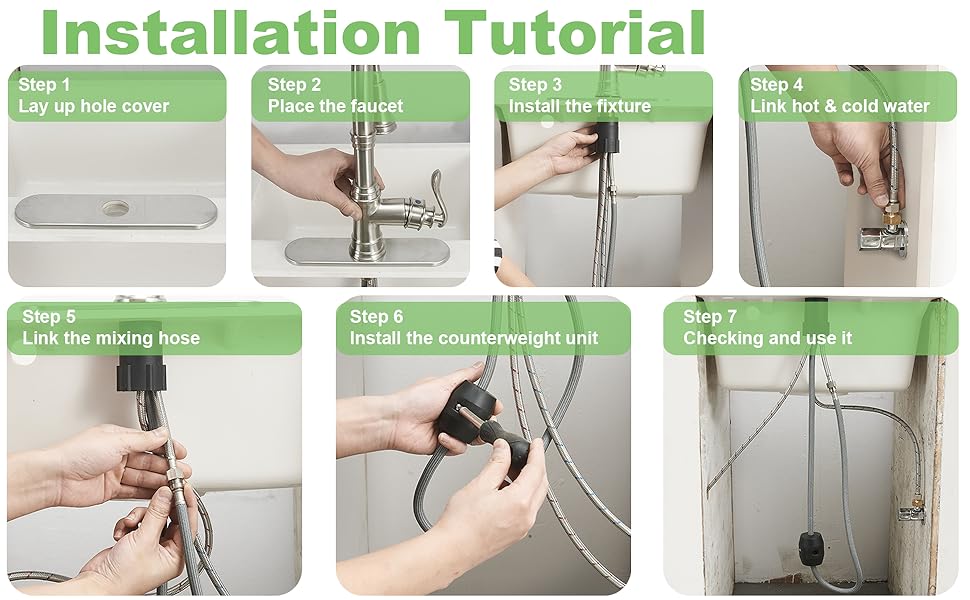 Installation Tutorial

Step 1
Lay up hole cover

Step 2
Place the faucet

Step 3
Install the fixture

Step 4
Link hot & cold water

Step 5
Link the mixing hose

Step 6
Install the counterweight unit

Step 7
Checking and use it